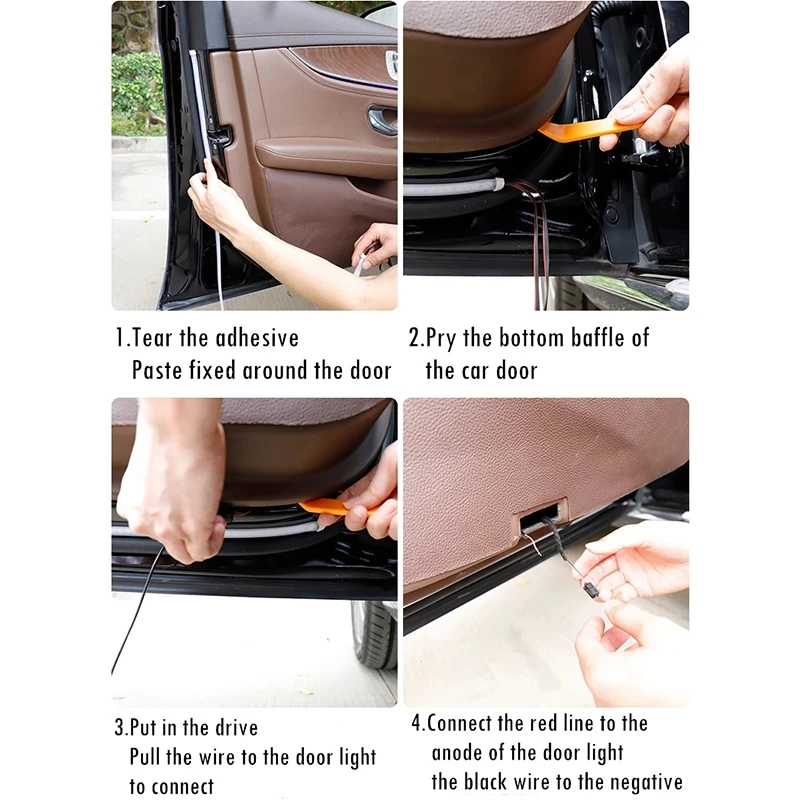 1.Tear the adhesive
Paste fixed around the door

2.Pry the bottom baffle of the car door

3.Put in the drive
Pull the wire to the door light to connect

4.Connect the red line to the anode of the door light
the black wire to the negative