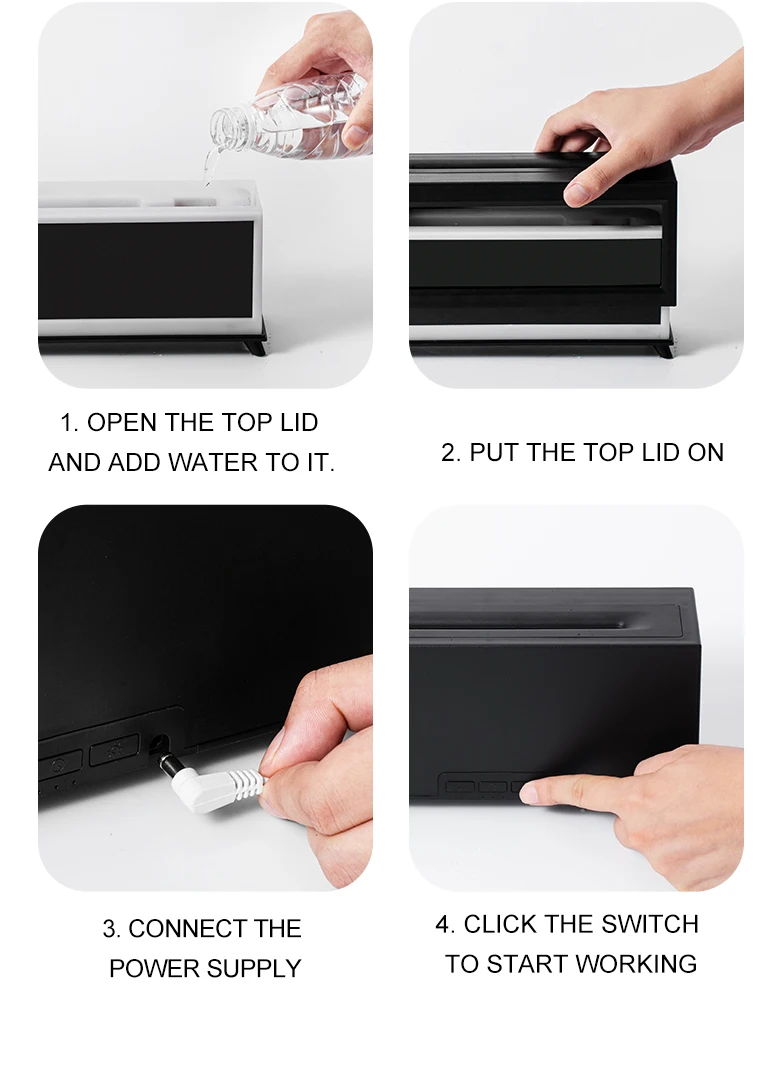 1. OPEN THE TOP LID AND ADD WATER TO IT.

2. PUT THE TOP LID ON

3. CONNECT THE POWER SUPPLY

4. CLICK THE SWITCH TO START WORKING