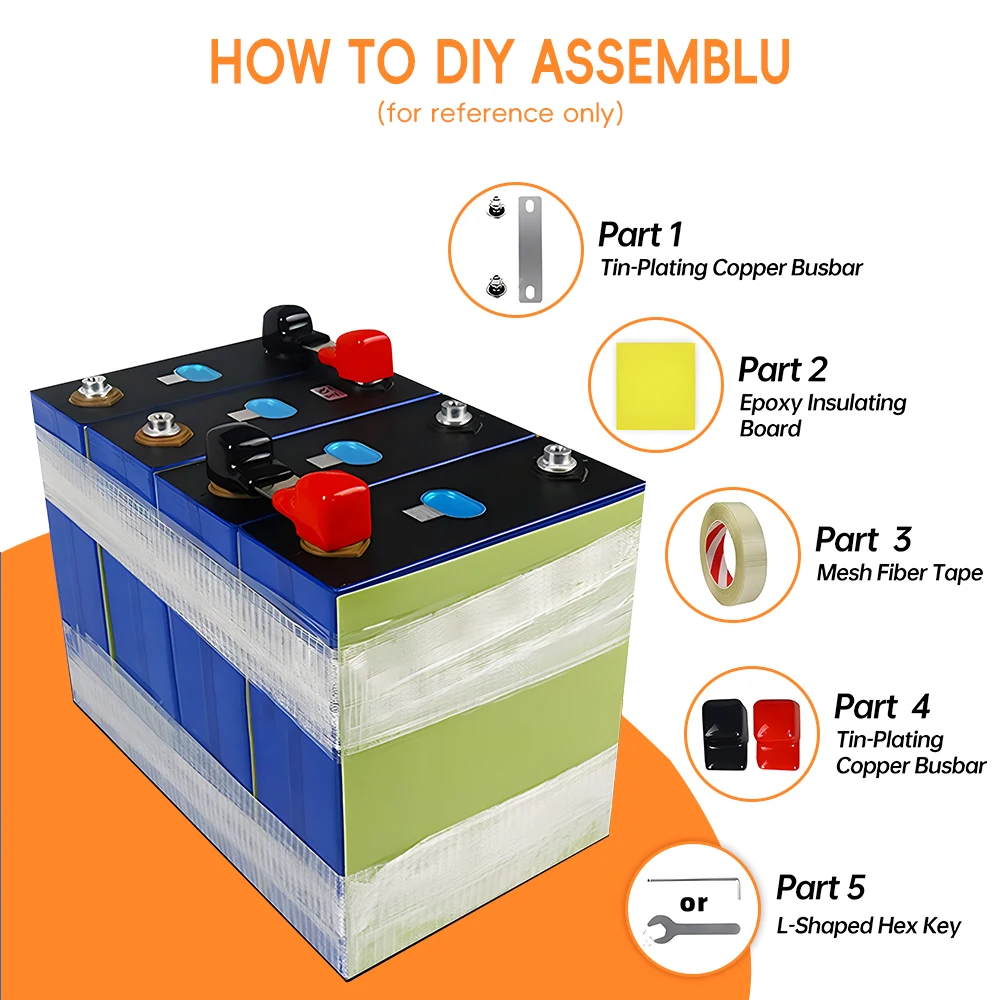 HOW TO DIY ASSEMBLU
(for reference only)

Part 1
Tin-Plating Copper Busbar

Part 2
Epoxy Insulating Board

Part 3
Mesh Fiber Tape

Part 4
Tin-Plating Copper Busbar

or

Part 5
L-Shaped Hex Key