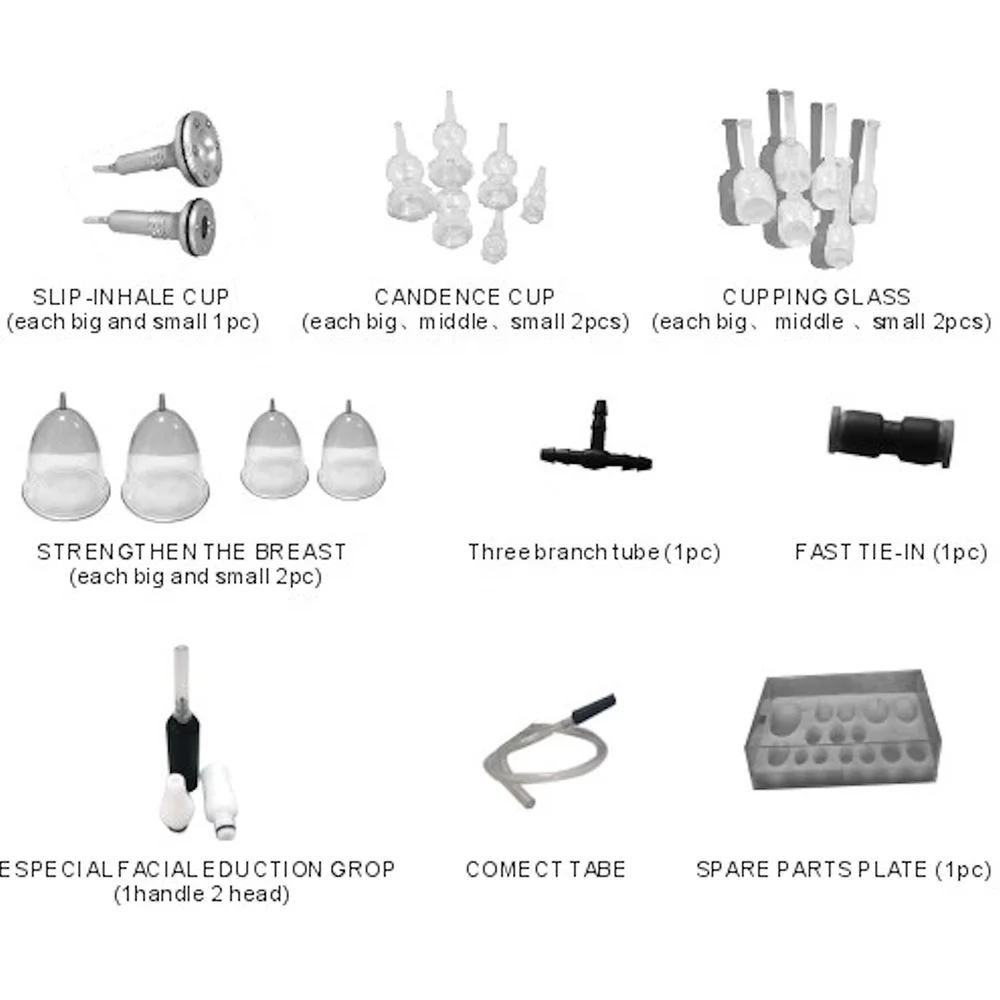 SLIP-INHALE CUP
(each big and small 1pc)

CANDENCE CUP
(each big、middle、small 2pcs)

CUPPING GLASS
(each big、 middle 、small 2pcs)

STRENGTHEN THE BREAST
(each big and small 2pc)

Three branch tube (1pc)

FAST TIE-IN (1pc)

ESPECIAL FACIAL EDUCTION GROP
(1handle 2 head)

COMECT TABE

SPARE PARTS PLATE (1pc)