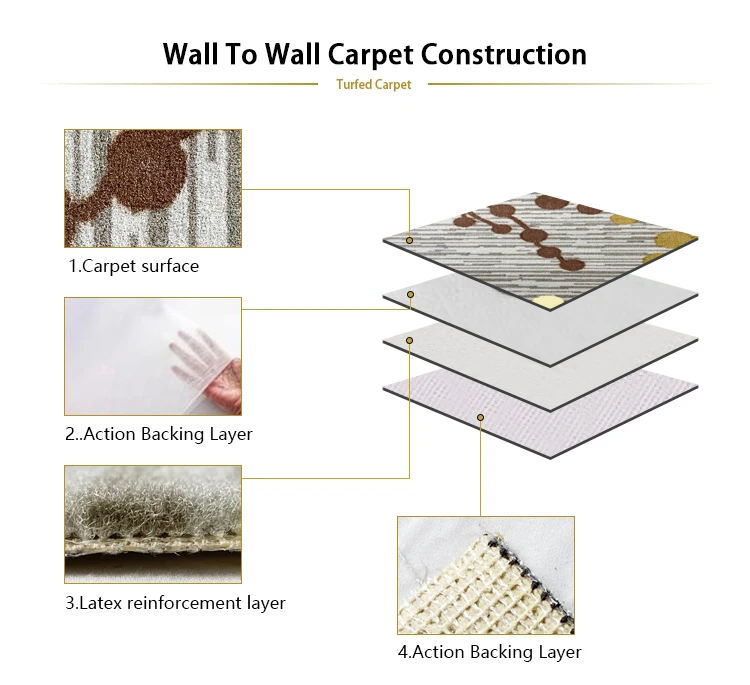 Wall To Wall Carpet Construction

Turfed Carpet

1.Carpet surface

2..Action Backing Layer

3.Latex reinforcement layer

4.Action Backing Layer