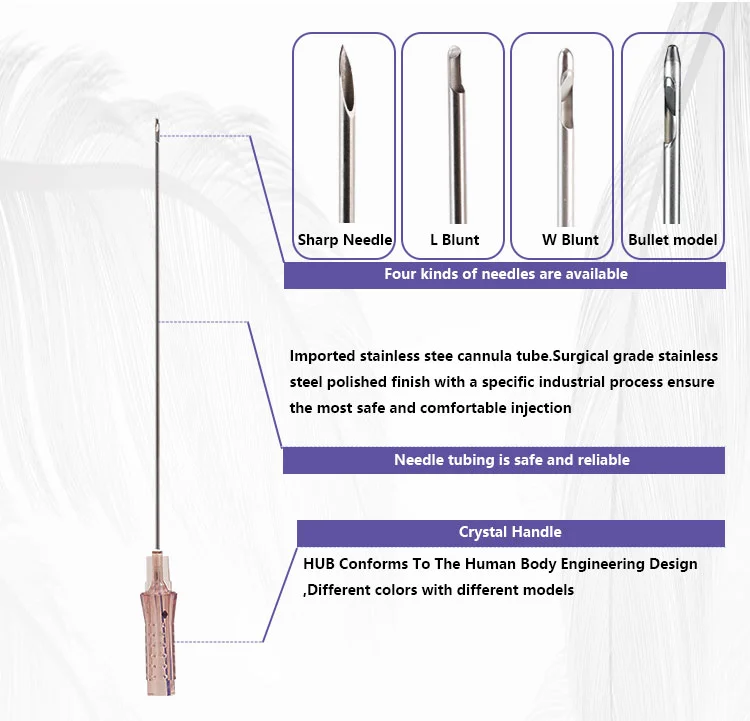 Sharp Needle
L Blunt
W Blunt
Bullet model

Four kinds of needles are available

Imported stainless stee cannula tube.Surgical grade stainless steel polished finish with a specific industrial process ensure the most safe and comfortable injection

Needle tubing is safe and reliable

Crystal Handle

HUB Conforms To The Human Body Engineering Design ,Different colors with different models