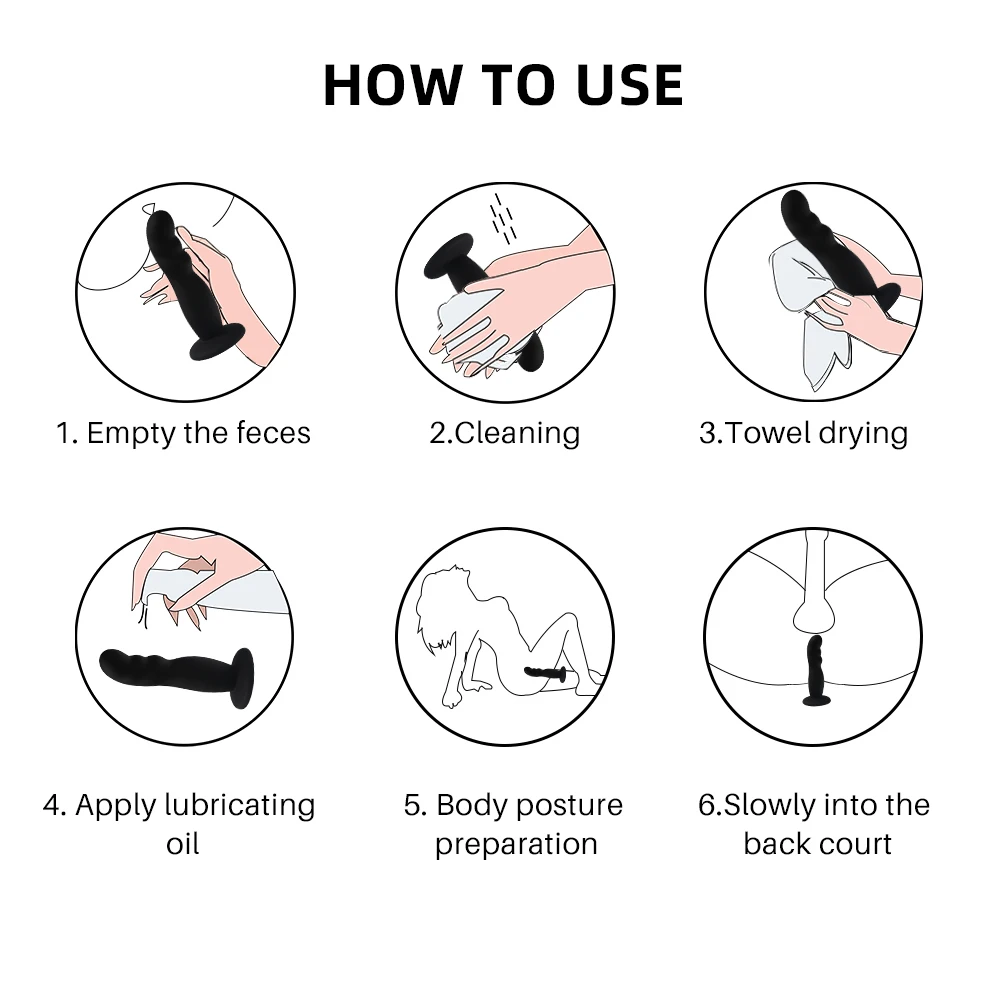 HOW TO USE

1. Empty the feces

2.Cleaning

3.Towel drying

4. Apply lubricating oil

5. Body posture preparation

6.Slowly into the back court