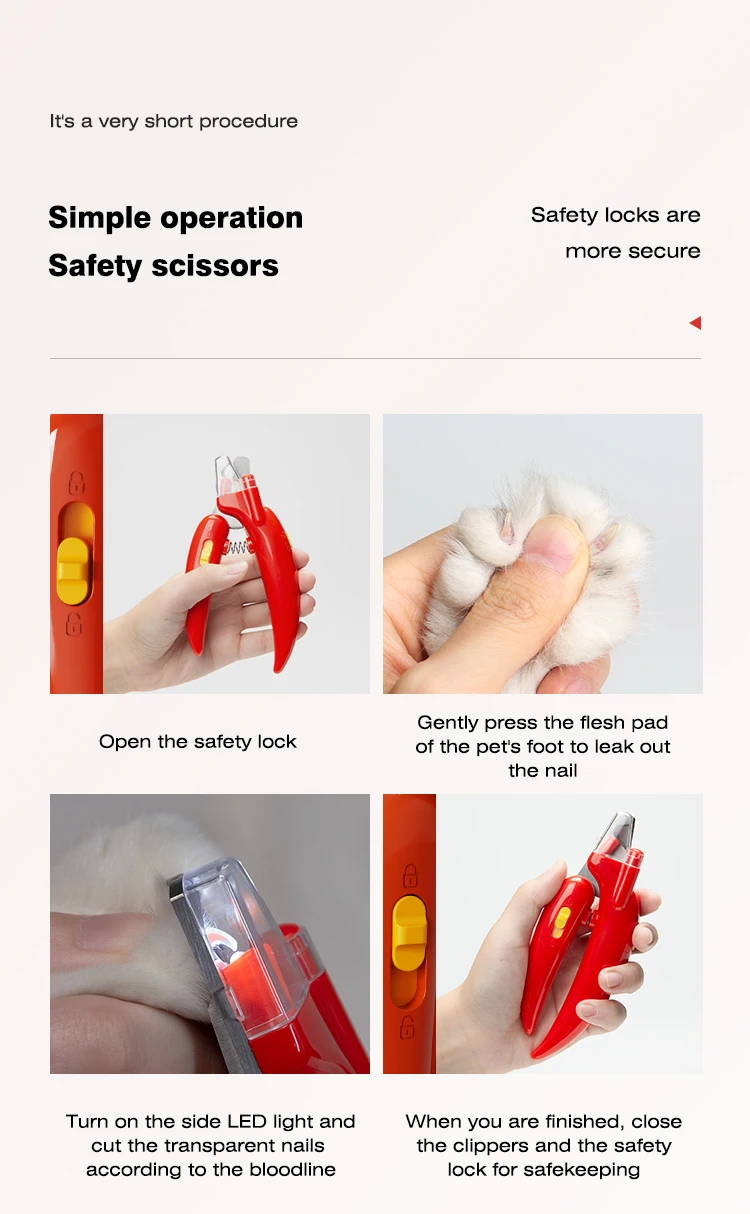 It's a very short procedure

Simple operation
Safety scissors

Safety locks are more secure

Open the safety lock

Gently press the flesh pad of the pet's foot to leak out the nail

Turn on the side LED light and cut the transparent nails according to the bloodline

When you are finished, close the clippers and the safety lock for safekeeping