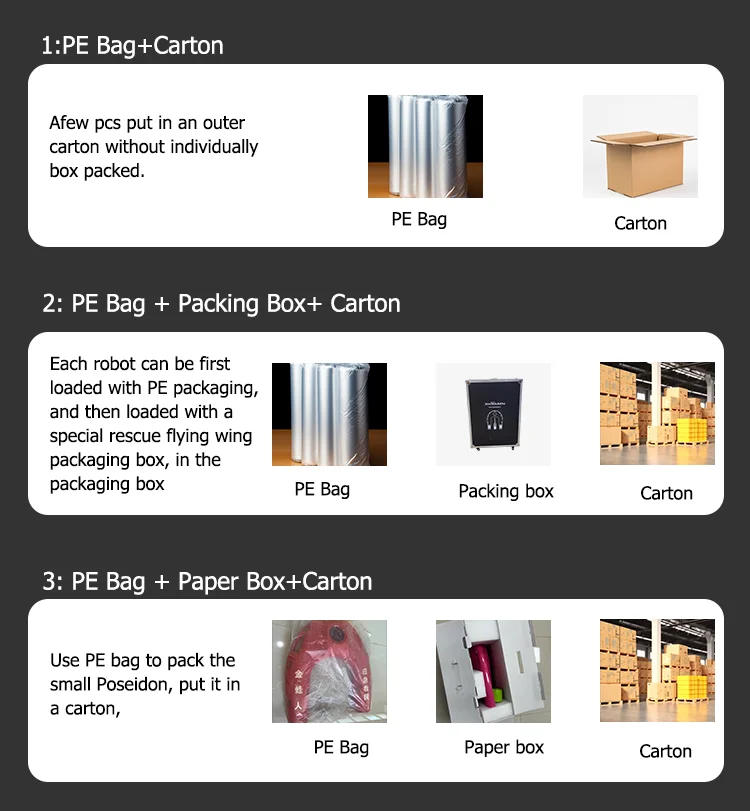 1:PE Bag+Carton

Afew pcs put in an outer carton without individually box packed.

PE Bag

Carton

2: PE Bag + Packing Box+ Carton

Each robot can be first loaded with PE packaging, and then loaded with a special rescue flying wing packaging box, in the packaging box

PE Bag

Packing box

Carton

3: PE Bag + Paper Box+Carton

Use PE bag to pack the small Poseidon, put it in a carton,

PE Bag

Paper box

Carton