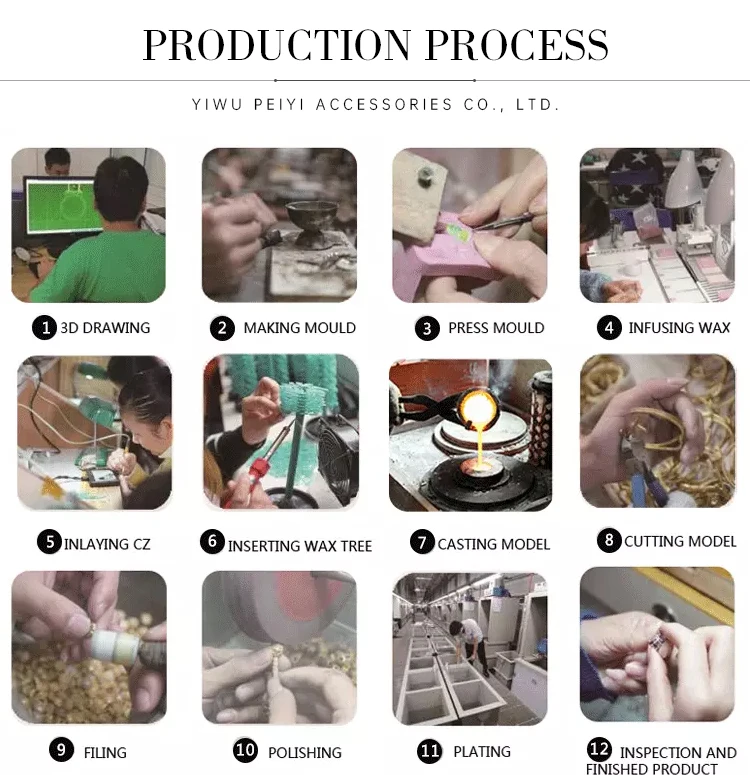 PRODUCTION PROCESS

YIWU PEIYI ACCESSORIES CO., LTD.

1 3D DRAWING

2 MAKING MOULD

3 PRESS MOULD

4 INFUSING WAX

5 INLAYING CZ

6 INSERTING WAX TREE

7 CASTING MODEL

8 CUTTING MODEL

9 FILING

10 POLISHING

11 PLATING

12 INSPECTION AND FINISHED PRODUCT