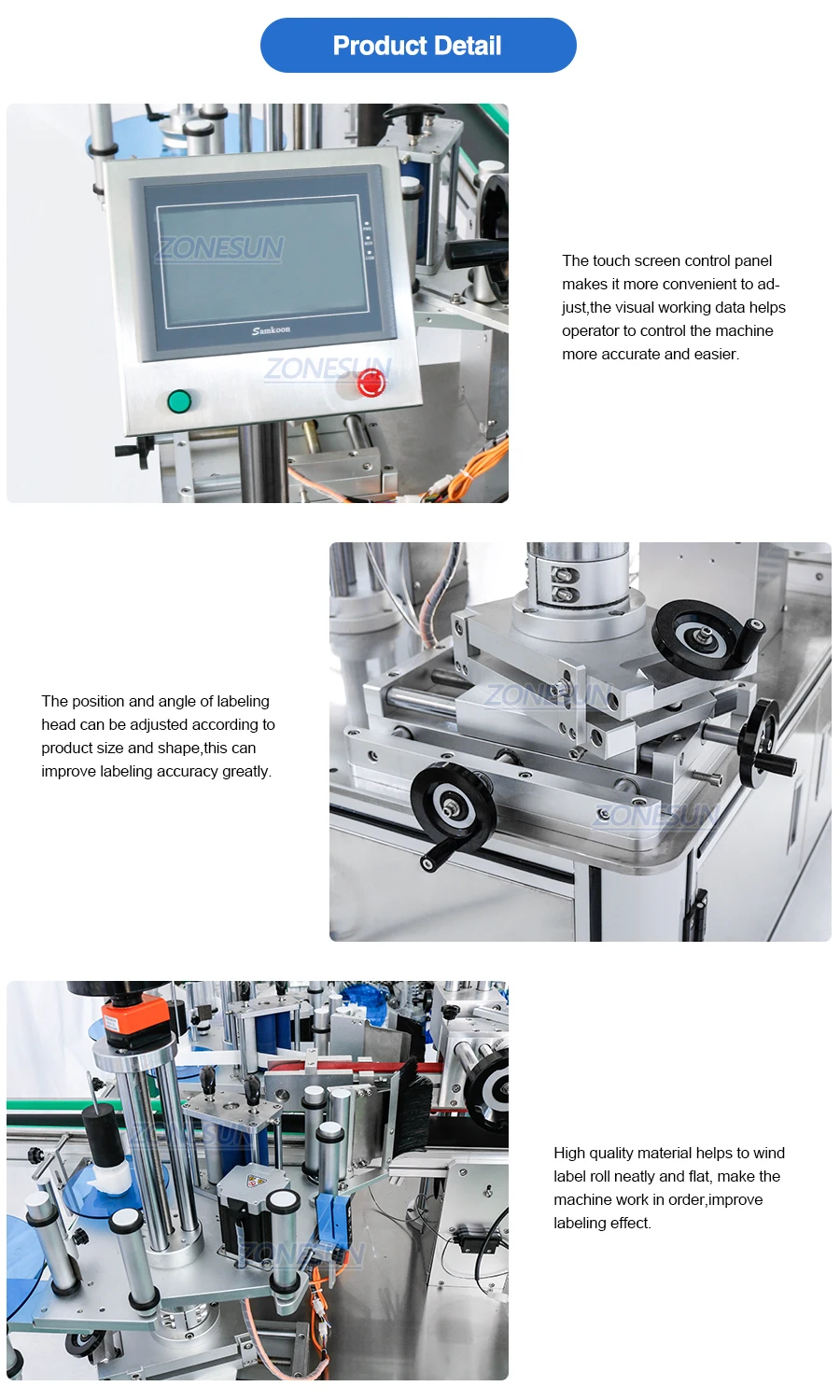 Product Detail

ZONESUN

Samkoon

ZONESUN

The touch screen control panel makes it more convenient to adjust,the visual working data helps operator to control the machine more accurate and easier.

The position and angle of labeling head can be adjusted according to product size and shape,this can improve labeling accuracy greatly.

ZONESUN

ZONESUN

ZONESUN

ZONESUN

High quality material helps to wind label roll neatly and flat, make the machine work in order,improve labeling effect.