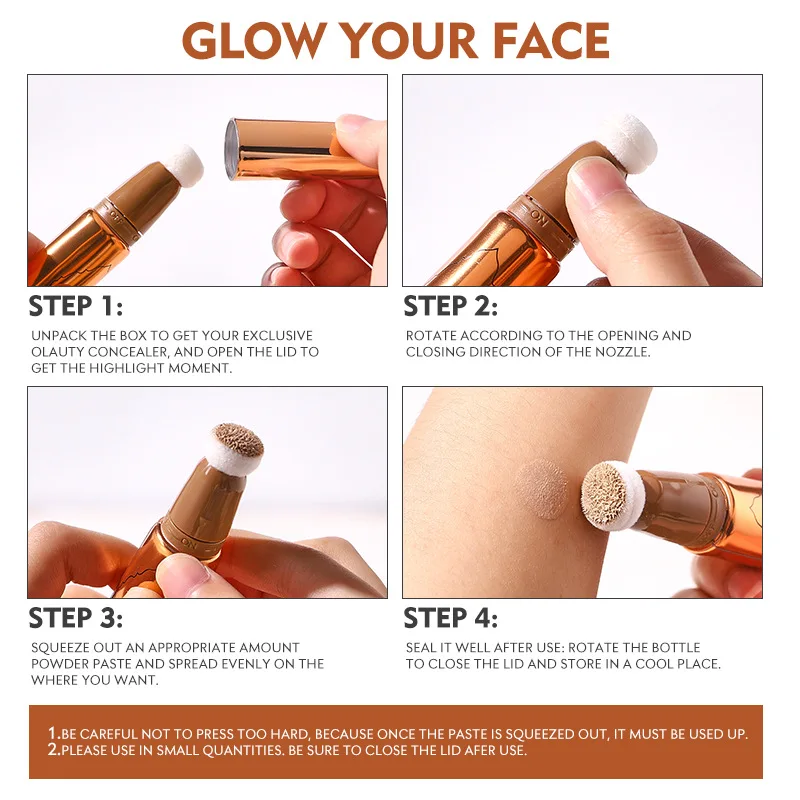 GLOW YOUR FACE

OFF

STEP 1:

UNPACK THE BOX TO GET YOUR EXCLUSIVE OLAUTY CONCEALER, AND OPEN THE LID TO GET THE HIGHLIGHT MOMENT.

ON

STEP 2:

ROTATE ACCORDING TO THE OPENING AND CLOSING DIRECTION OF THE NOZZLE.

ON

STEP 3:

SQUEEZE OUT AN APPROPRIATE AMOUNT POWDER PASTE AND SPREAD EVENLY ON THE WHERE YOU WANT.

STEP 4:

SEAL IT WELL AFTER USE: ROTATE THE BOTTLE TO CLOSE THE LID AND STORE IN A COOL PLACE.

1.BE CAREFUL NOT TO PRESS TOO HARD, BECAUSE ONCE THE PASTE IS SQUEEZED OUT, IT MUST BE USED UP.
2.PLEASE USE IN SMALL QUANTITIES. BE SURE TO CLOSE THE LID AFER USE.