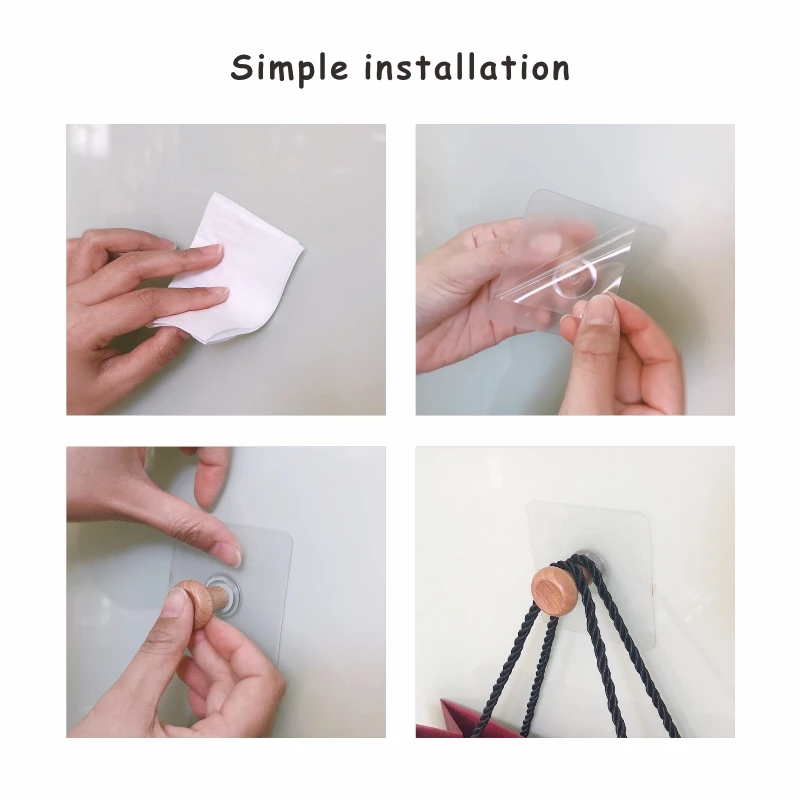 Simple installation