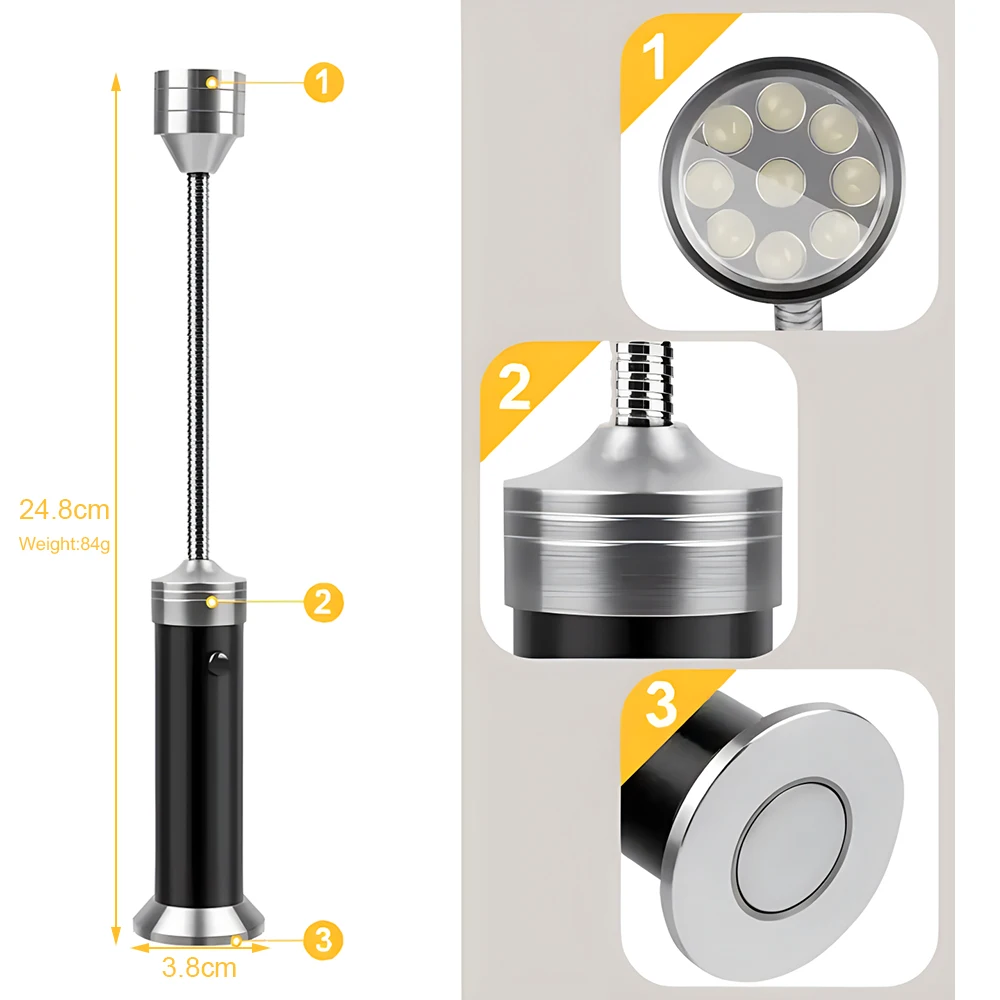 1
24.8cm
Weight:84g
2
3
3.8cm
1
2
3