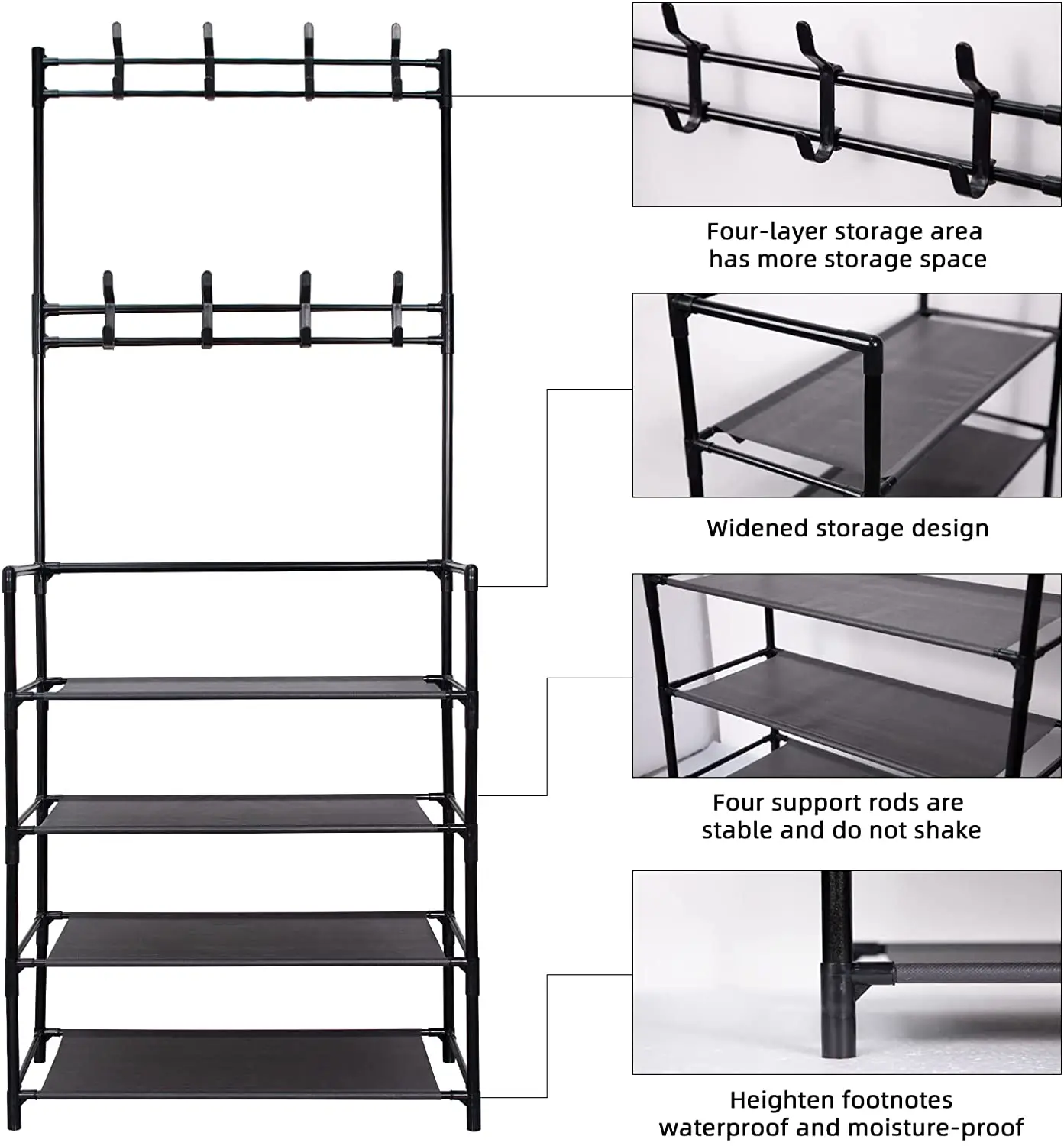 Four-layer storage area has more storage space

Widened storage design

Four support rods are stable and do not shake

Heighten footnotes waterproof and moisture-proof