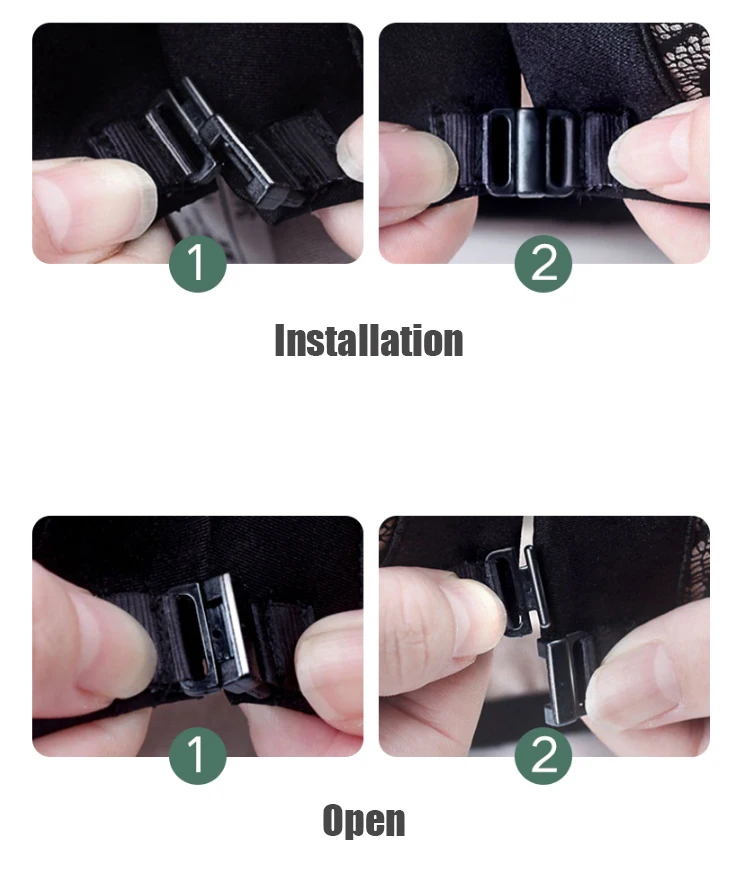 1
2
Installation

1
2
Open