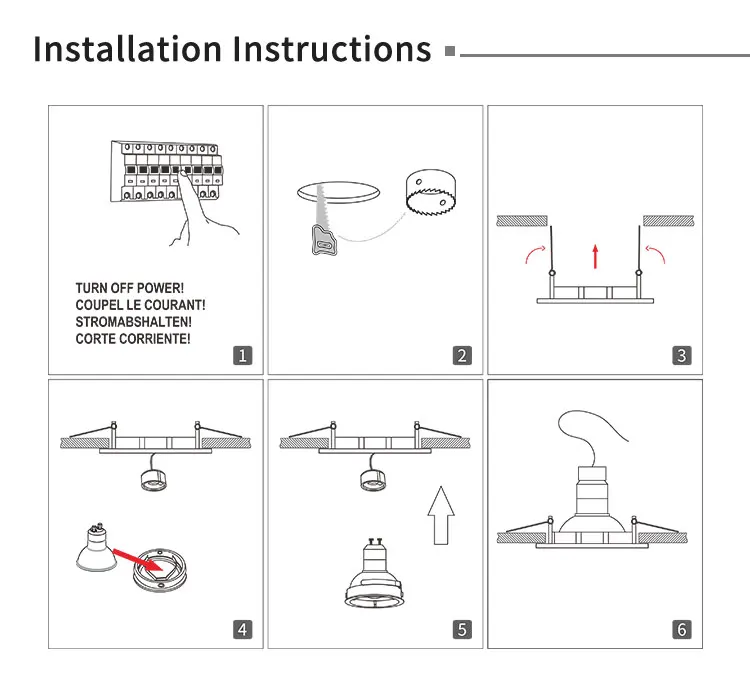 Installation Instructions

TURN OFF POWER!
COUPEL LE COURANT!
STROMABSHALTEN!
CORTE CORRIENTE!

1

2

3

4

5

6