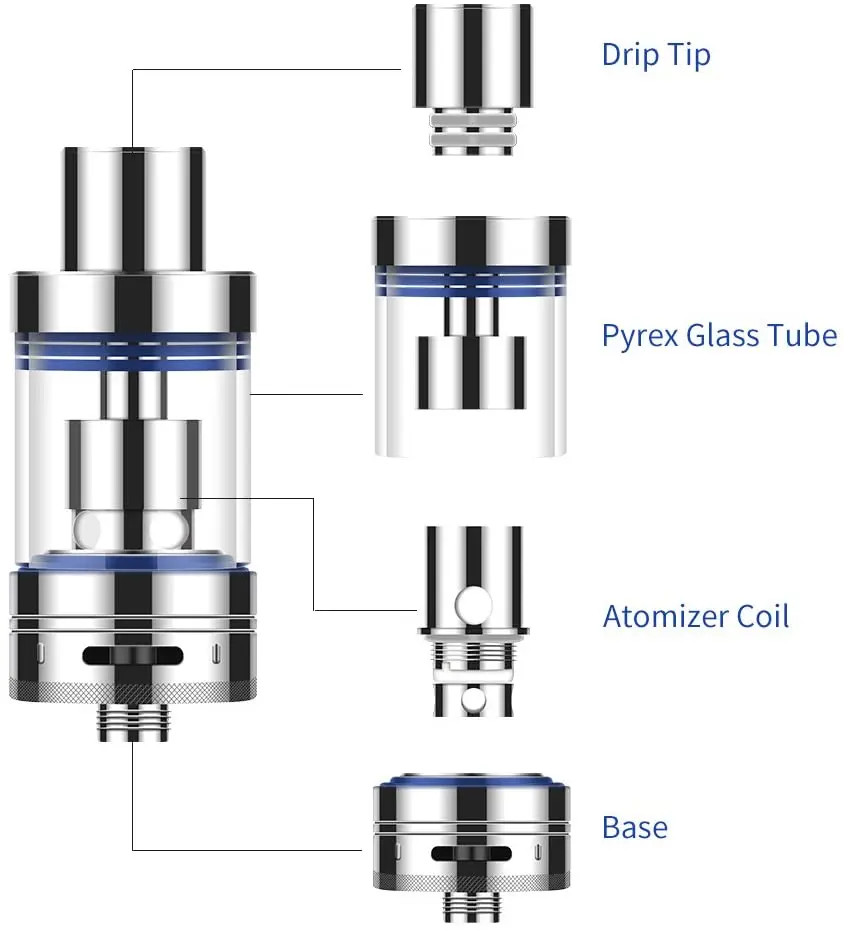 Drip Tip

Pyrex Glass Tube

Atomizer Coil

Base