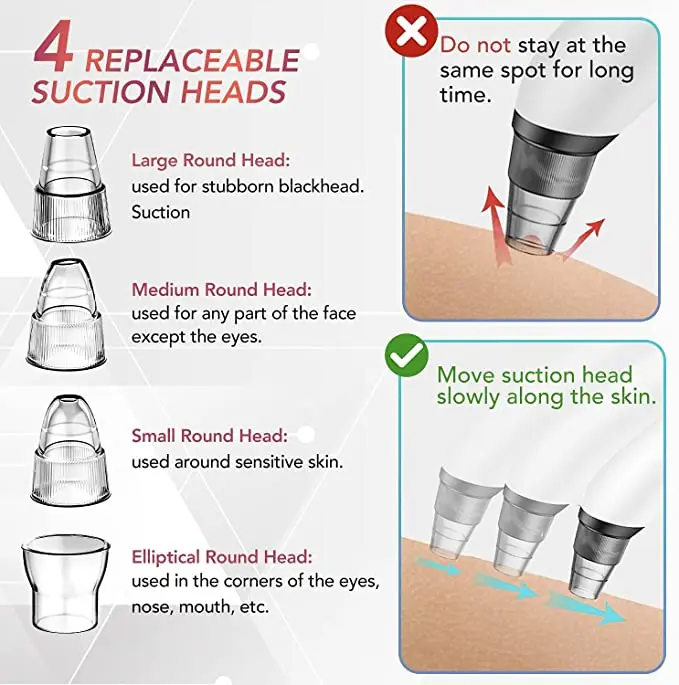 4 REPLACEABLE SUCTION HEADS

Large Round Head:
used for stubborn blackhead. Suction

Medium Round Head:
used for any part of the face except the eyes.

Small Round Head:
used around sensitive skin.

Elliptical Round Head:
used in the corners of the eyes, nose, mouth, etc.

Do not stay at the same spot for long time.

Move suction head slowly along the skin.