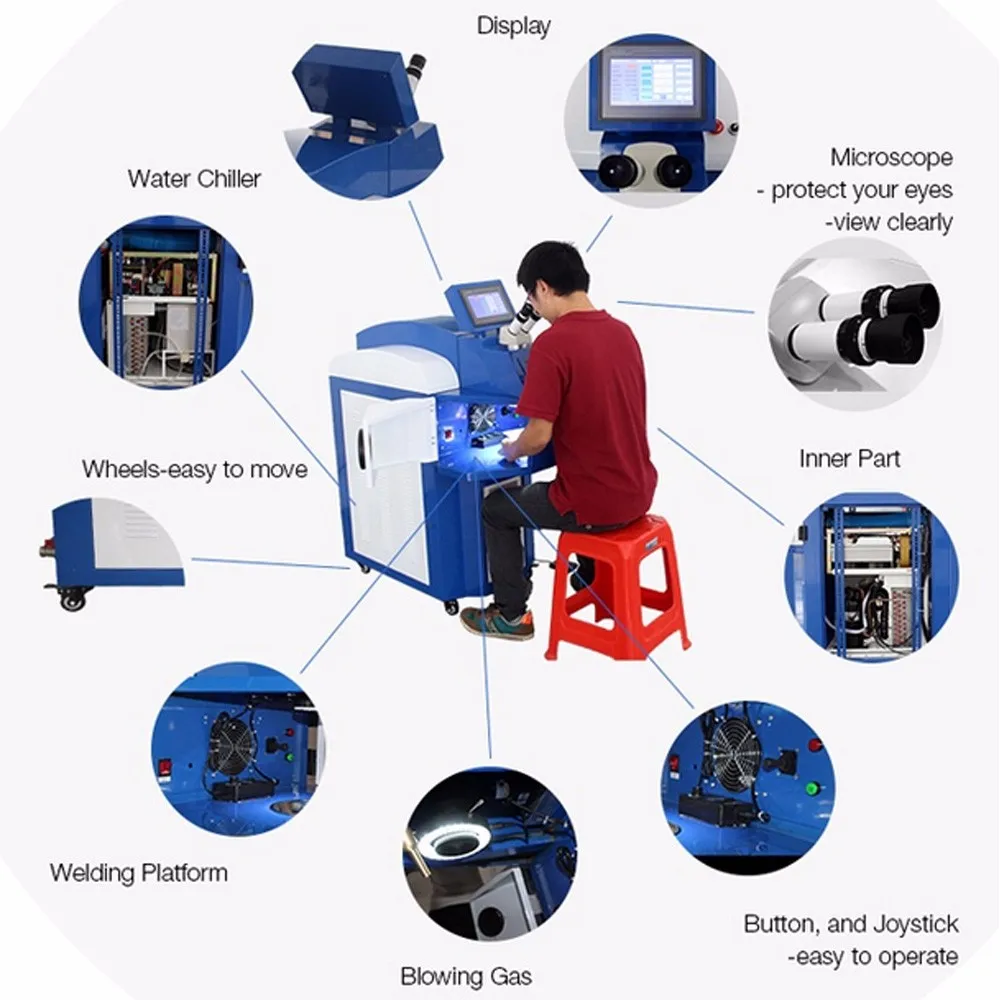 Display

Water Chiller

Microscope
- protect your eyes
-view clearly

Wheels-easy to move

Inner Part

Welding Platform

Blowing Gas

Button, and Joystick
-easy to operate