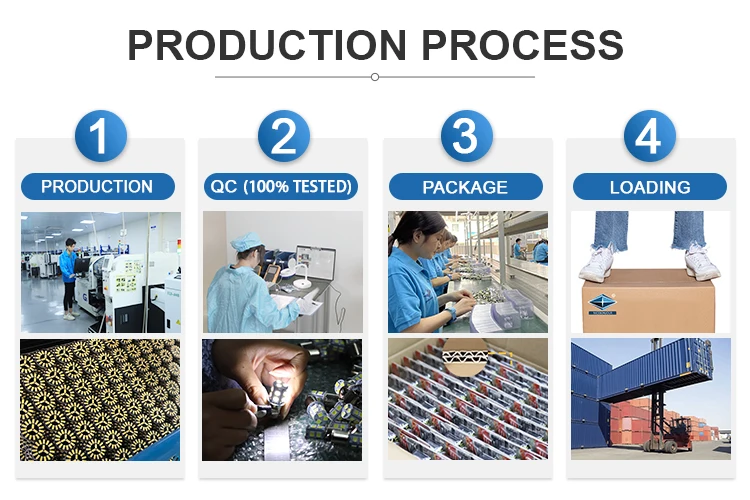 PRODUCTION PROCESS

1
PRODUCTION

2
QC (100% TESTED)

3
PACKAGE

4
LOADING