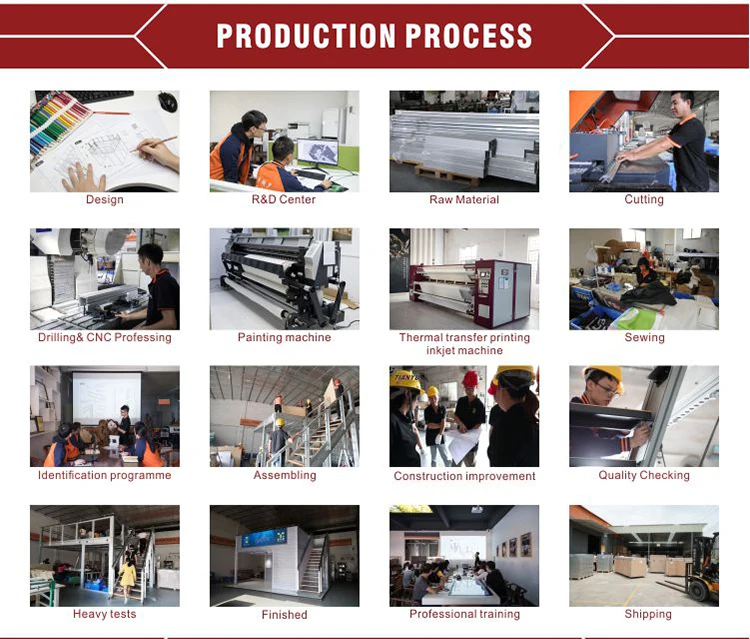 PRODUCTION PROCESS

Design

R&D Center

Raw Material

Cutting

Drilling& CNC Professing

Painting machine

Thermal transfer printing inkjet machine

Sewing

Identification programme

Assembling

Construction improvement

Quality Checking

Heavy tests

Finished

Professional training

Shipping