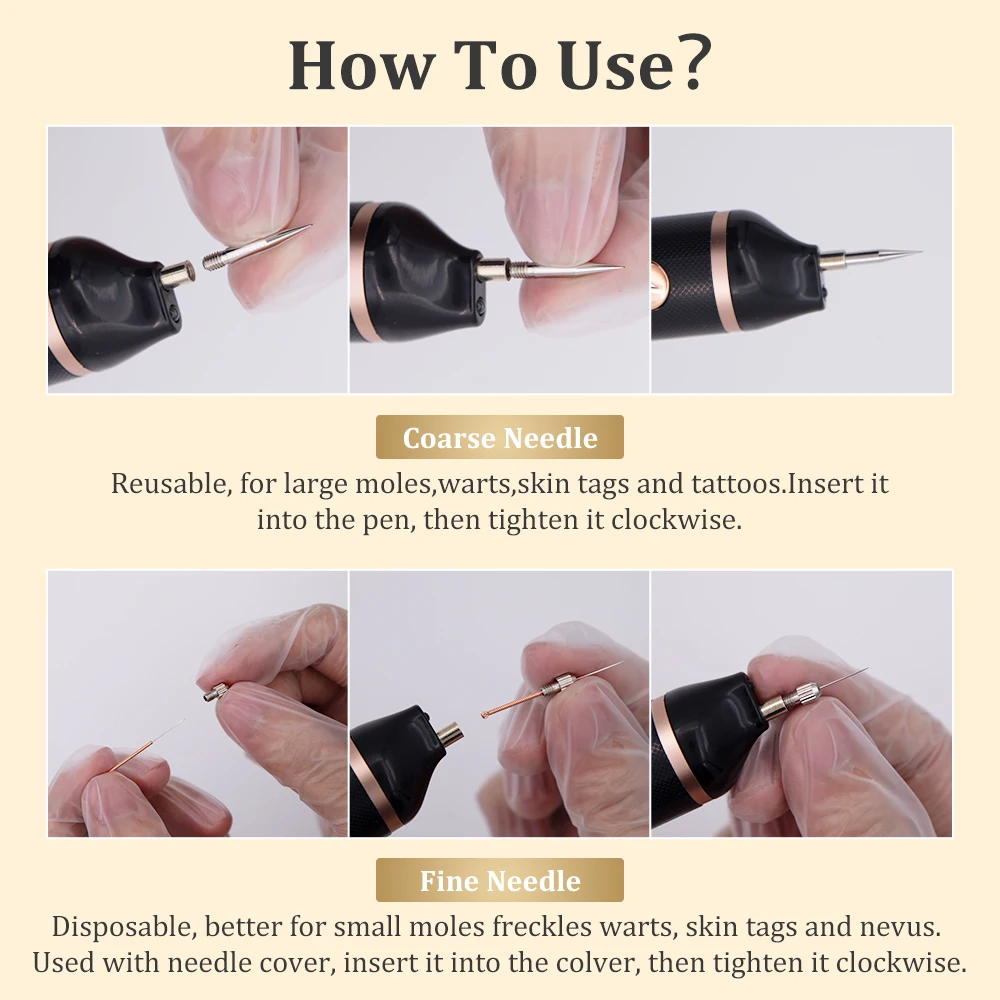 How To Use?

Coarse Needle

Reusable, for large moles,warts,skin tags and tattoos.Insert it into the pen, then tighten it clockwise.

Fine Needle

Disposable, better for small moles freckles warts, skin tags and nevus. Used with needle cover, insert it into the colver, then tighten it clockwise.