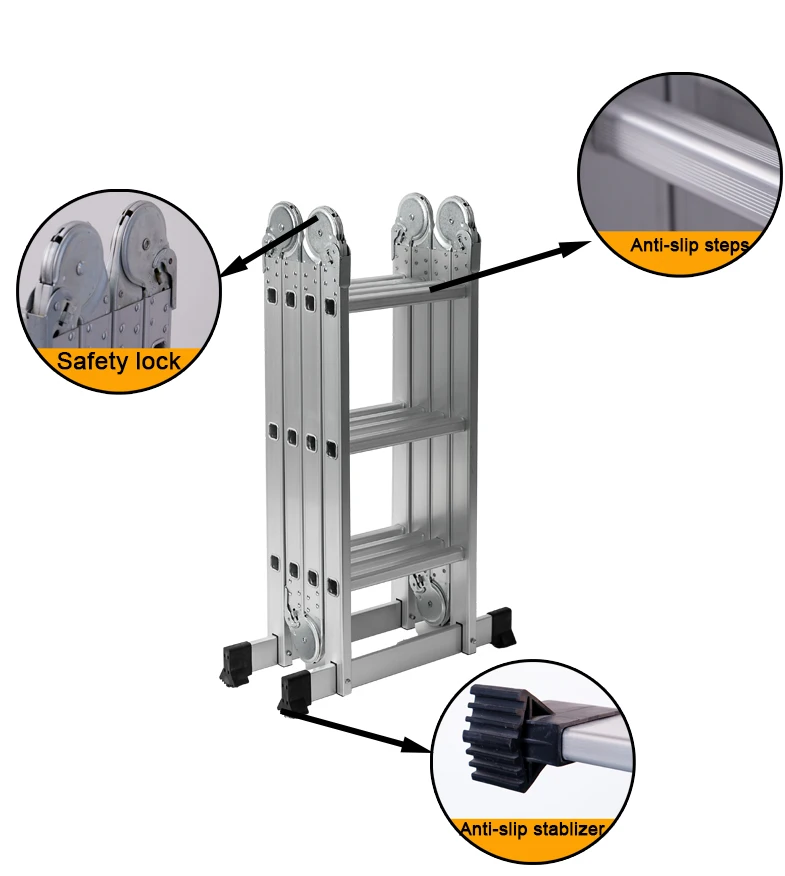 Safety lock

Anti-slip steps

Anti-slip stablizer