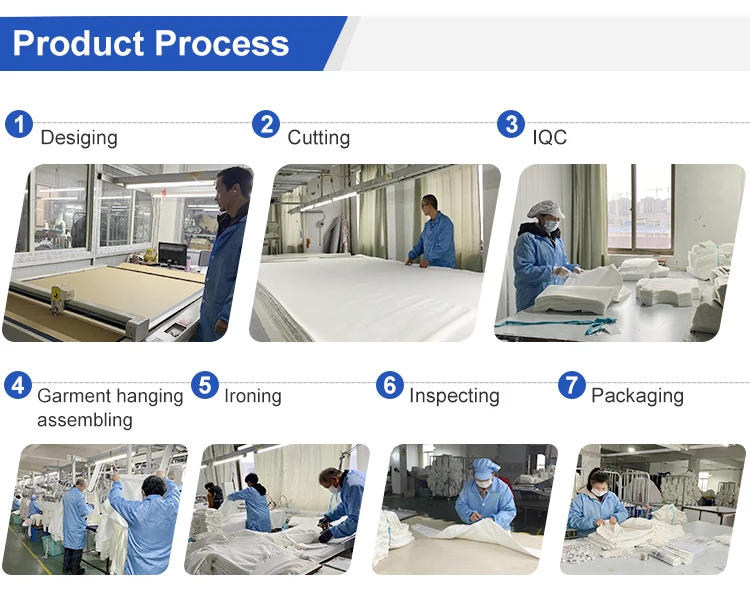 Product Process

1 Desiging

2 Cutting

3 IQC

4 Garment hanging assembling

5 Ironing

6 Inspecting

7 Packaging