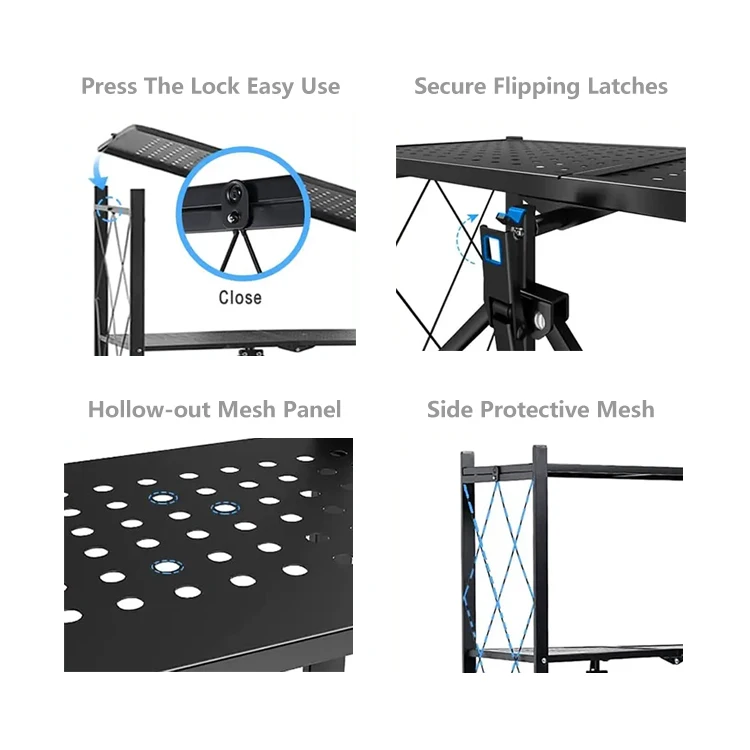 Press The Lock Easy Use

Close

Secure Flipping Latches

Hollow-out Mesh Panel

Side Protective Mesh