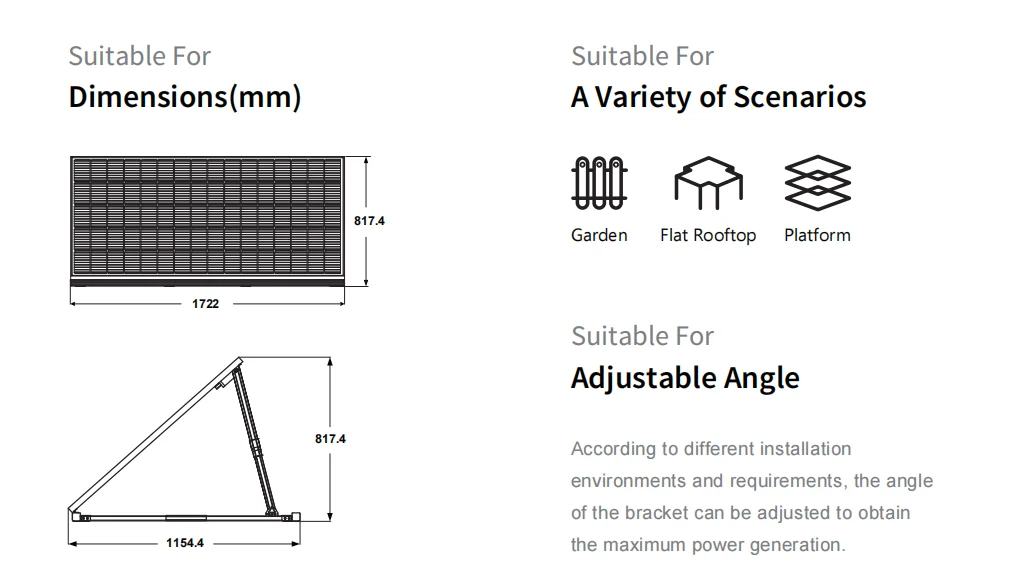 Suitable For
Dimensions(mm)

817.4

1722

817.4

1154.4

Suitable For
A Variety of Scenarios

Garden
Flat Rooftop
Platform

Suitable For
Adjustable Angle

According to different installation environments and requirements, the angle of the bracket can be adjusted to obtain the maximum power generation.