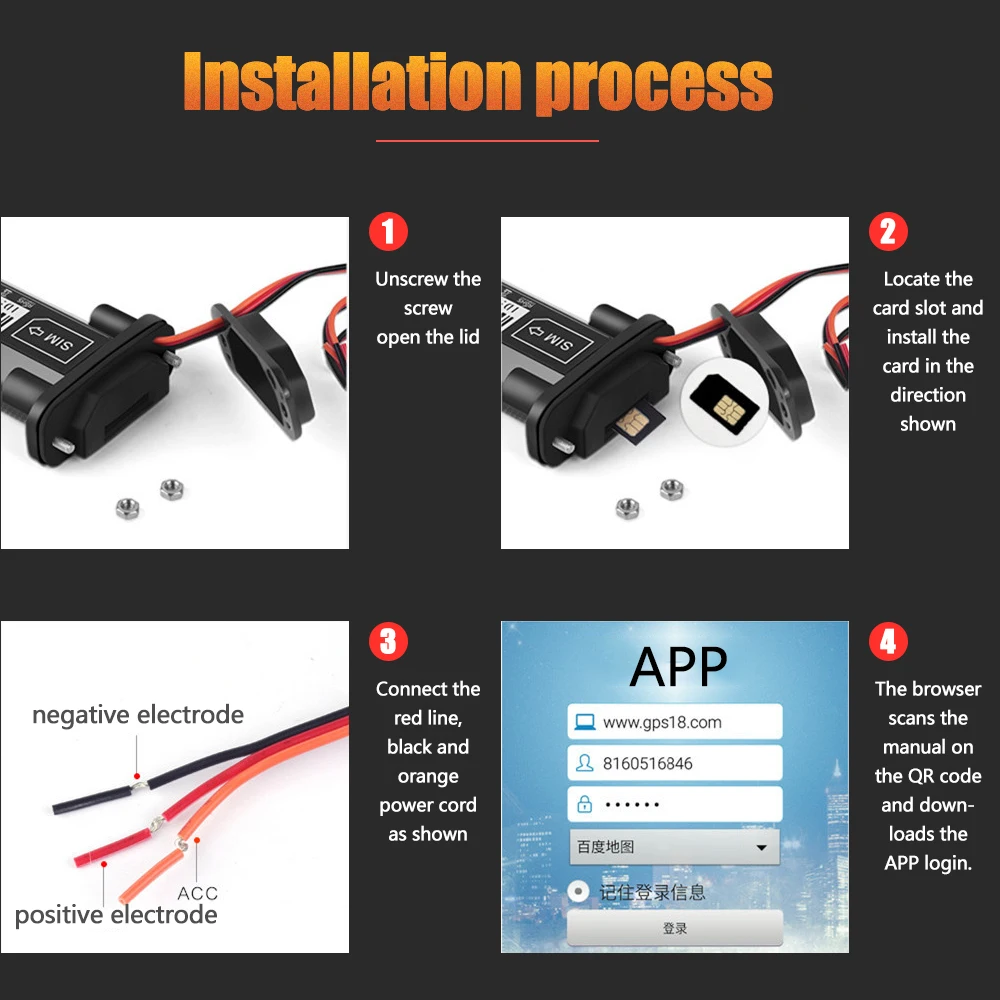 Installation process

SIM

1

Unscrew the screw open the lid

SIM

2

Locate the card slot and install the card in the direction shown

negative electrode

ACC

positive electrode

3

Connect the red line, black and orange power cord as shown

APP

www.gps18.com

8160516846

••••••

百度地图

记住登录信息

登录

4

The browser scans the manual on the QR code and downloads the APP login.