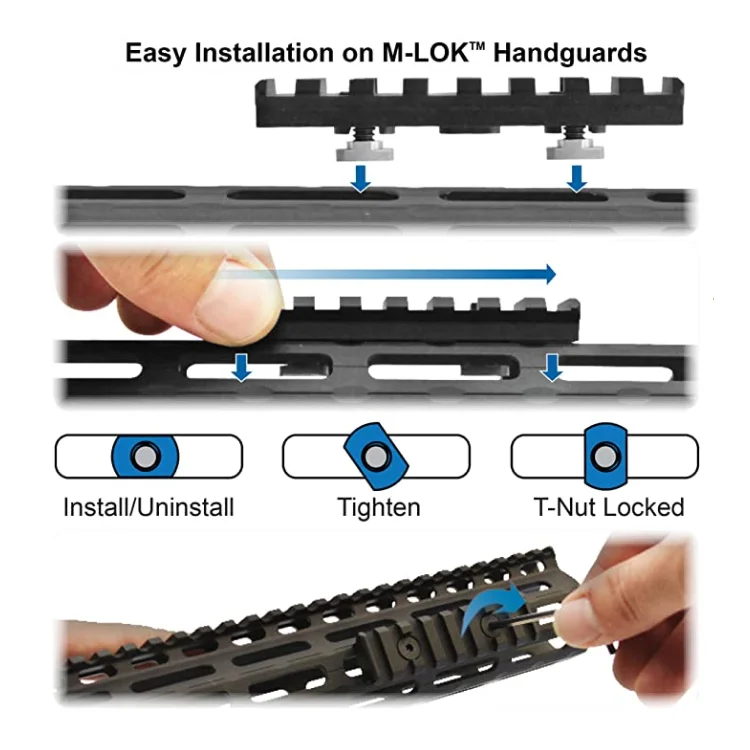 Easy Installation on M-LOK™ Handguards

Install/Uninstall

Tighten

T-Nut Locked