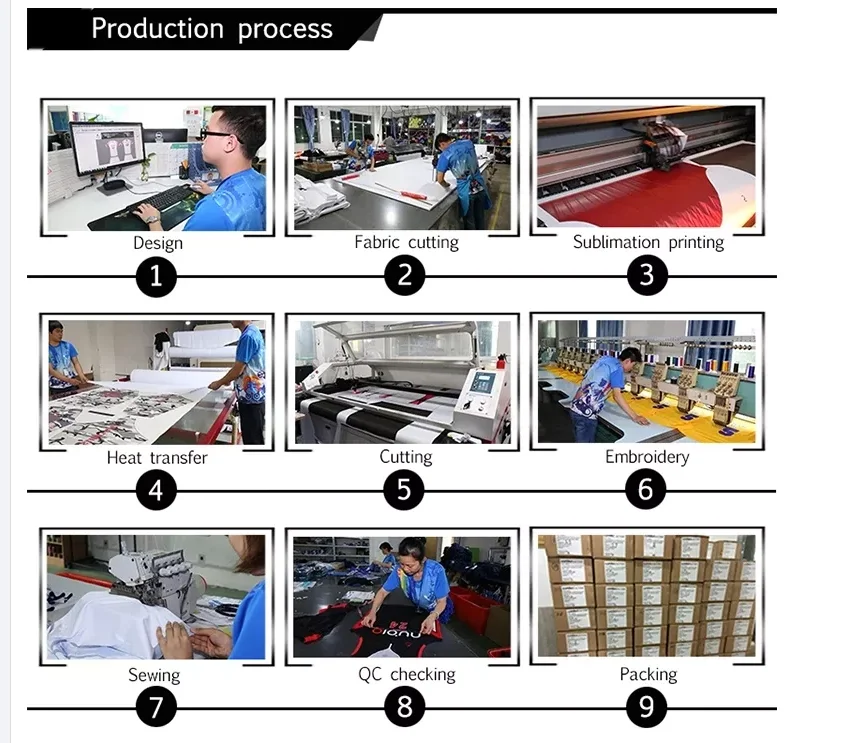 Production process

Design
1

Fabric cutting
2

Sublimation printing
3

Heat transfer
4

Cutting
5

Embroidery
6

Sewing
7

QC checking
8

Packing
9