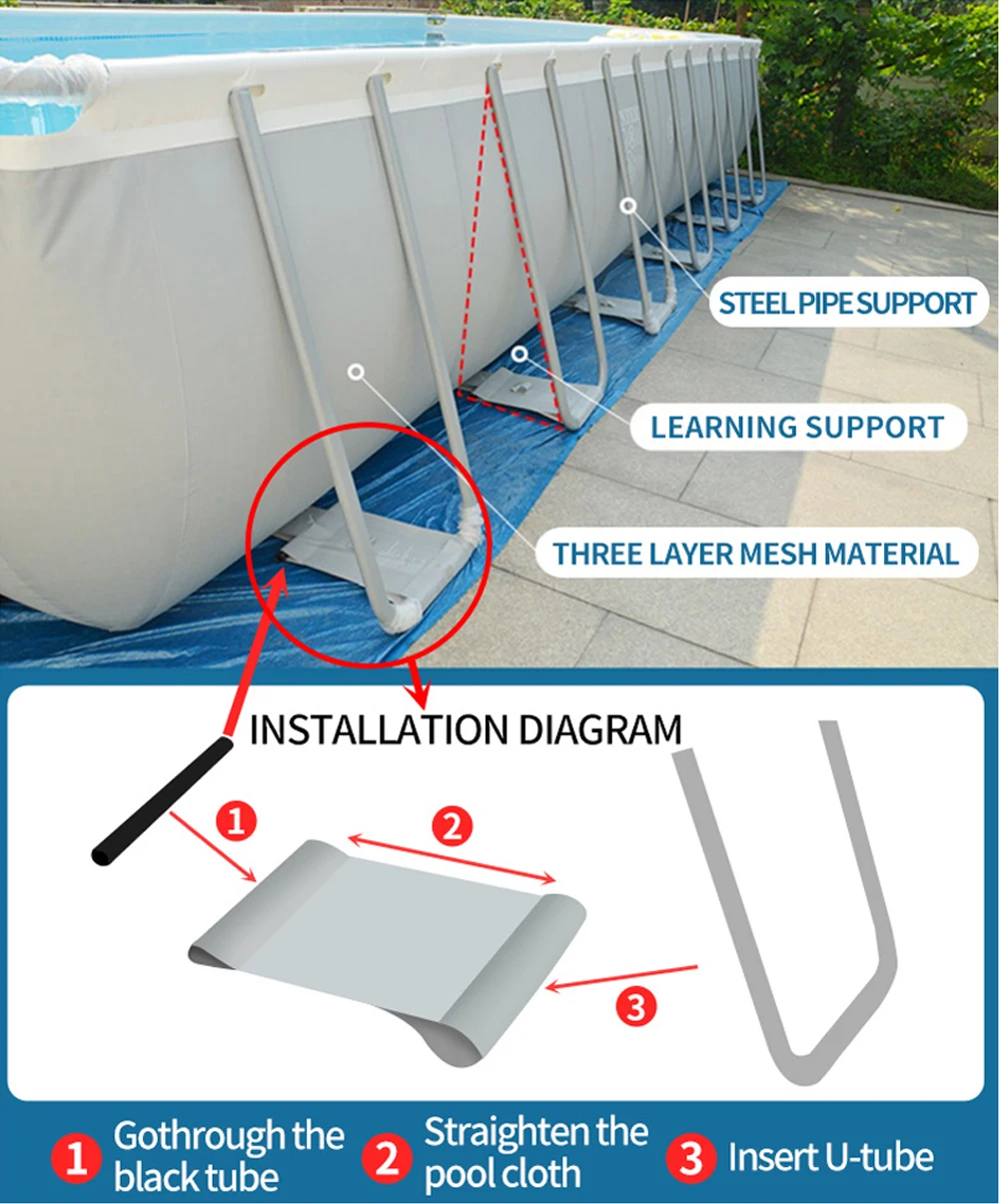 STEEL PIPE SUPPORT

LEARNING SUPPORT

THREE LAYER MESH MATERIAL

INSTALLATION DIAGRAM

1

2

3

1 Gothrough the black tube

2 Straighten the pool cloth

3 Insert U-tube