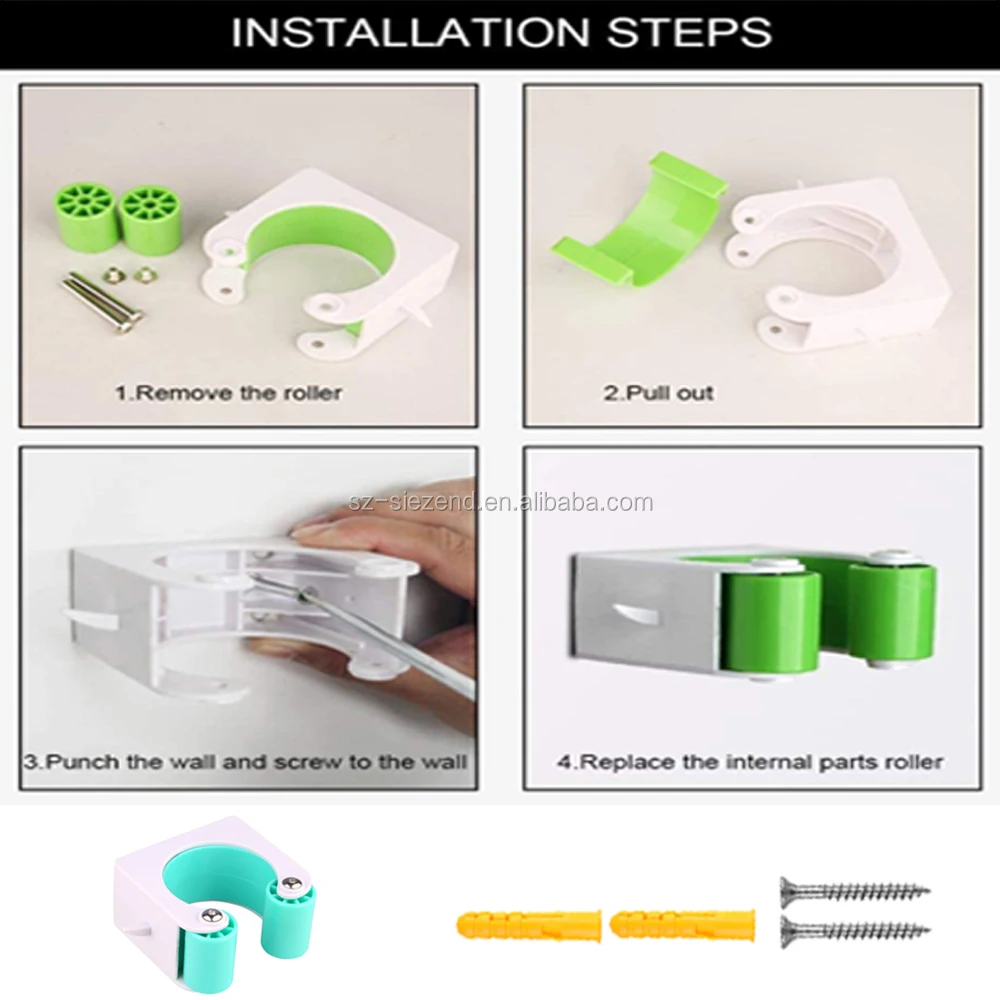 INSTALLATION STEPS

1.Remove the roller

2.Pull out

sz-siezend.en.alibaba.com

3.Punch the wall and screw to the wall

4.Replace the internal parts roller