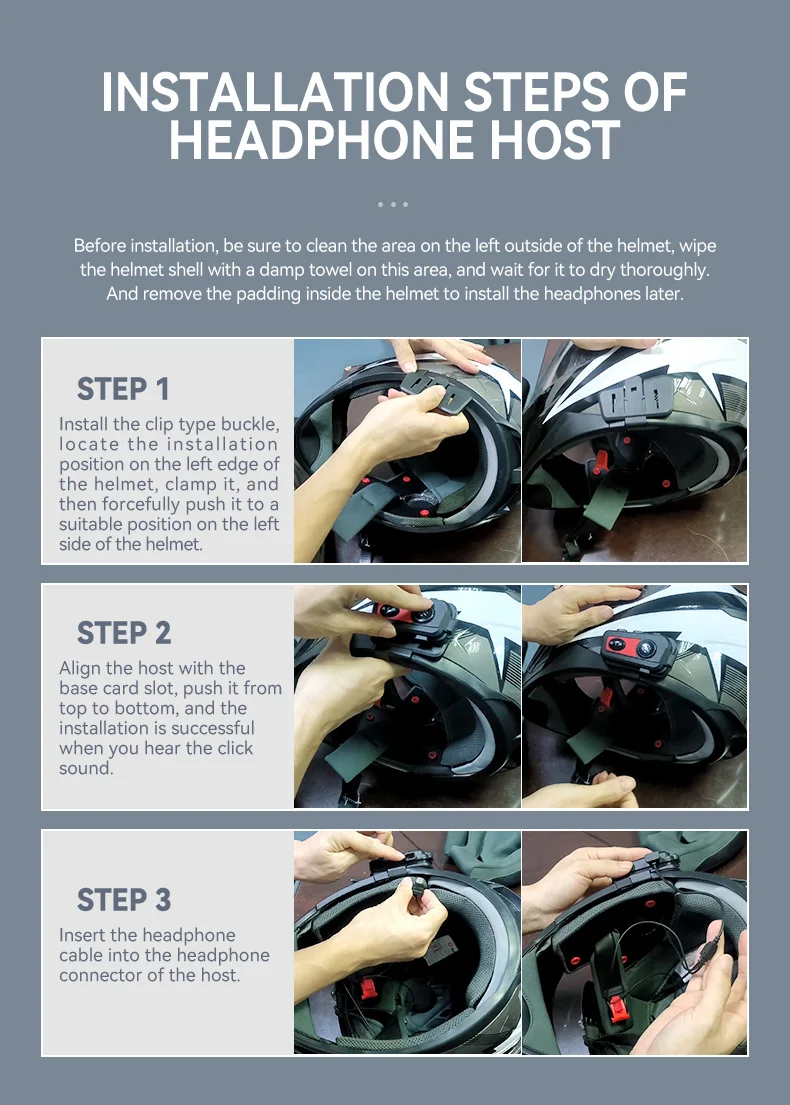 INSTALLATION STEPS OF HEADPHONE HOST

Before installation, be sure to clean the area on the left outside of the helmet, wipe the helmet shell with a damp towel on this area, and wait for it to dry thoroughly. And remove the padding inside the helmet to install the headphones later.

STEP 1

Install the clip type buckle, locate the installation position on the left edge of the helmet, clamp it, and then forcefully push it to a suitable position on the left side of the helmet.

STEP 2

Align the host with the base card slot, push it from top to bottom, and the installation is successful when you hear the click sound.

STEP 3

Insert the headphone cable into the headphone connector of the host.