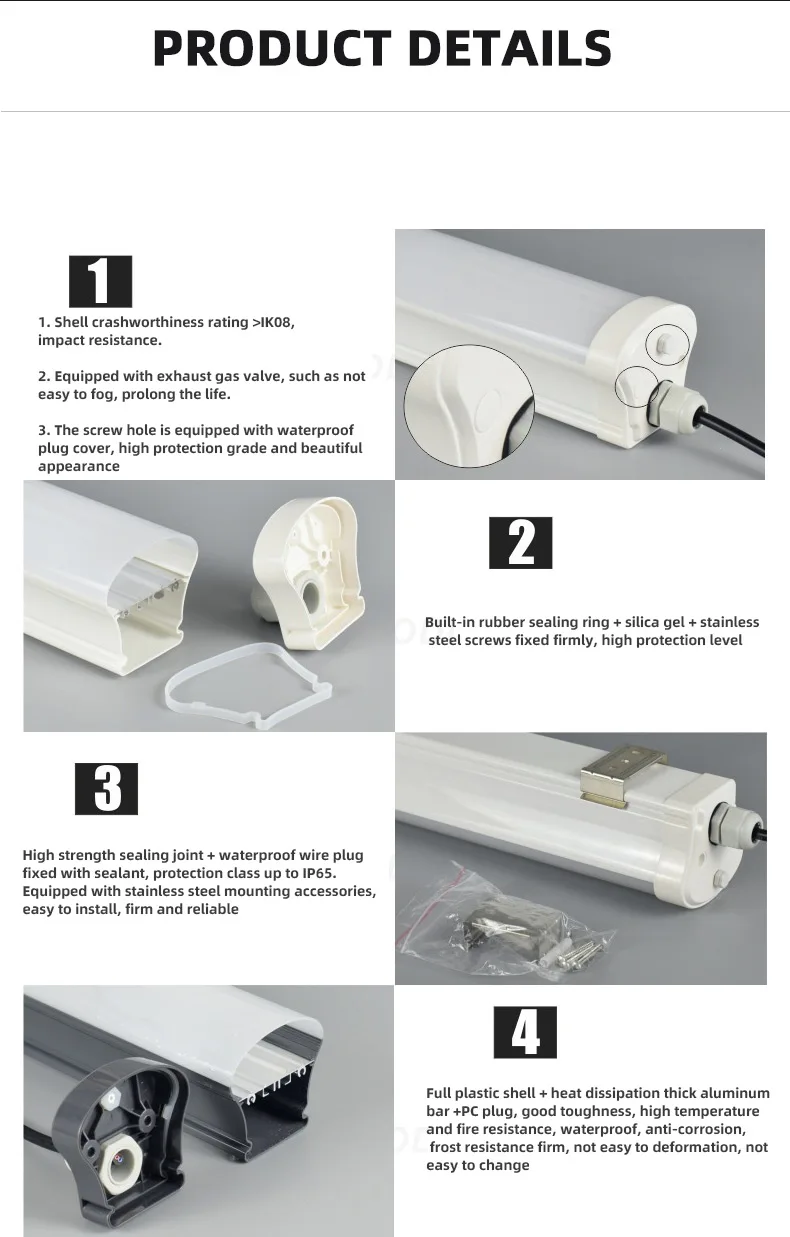 PRODUCT DETAILS

1

1. Shell crashworthiness rating >IK08, impact resistance.

2. Equipped with exhaust gas valve, such as not easy to fog, prolong the life.

3. The screw hole is equipped with waterproof plug cover, high protection grade and beautiful appearance

2

Built-in rubber sealing ring + silica gel + stainless steel screws fixed firmly, high protection level

3

High strength sealing joint + waterproof wire plug fixed with sealant, protection class up to IP65. Equipped with stainless steel mounting accessories, easy to install, firm and reliable

4

Full plastic shell + heat dissipation thick aluminum bar +PC plug, good toughness, high temperature and fire resistance, waterproof, anti-corrosion, frost resistance firm, not easy to deformation, not easy to change