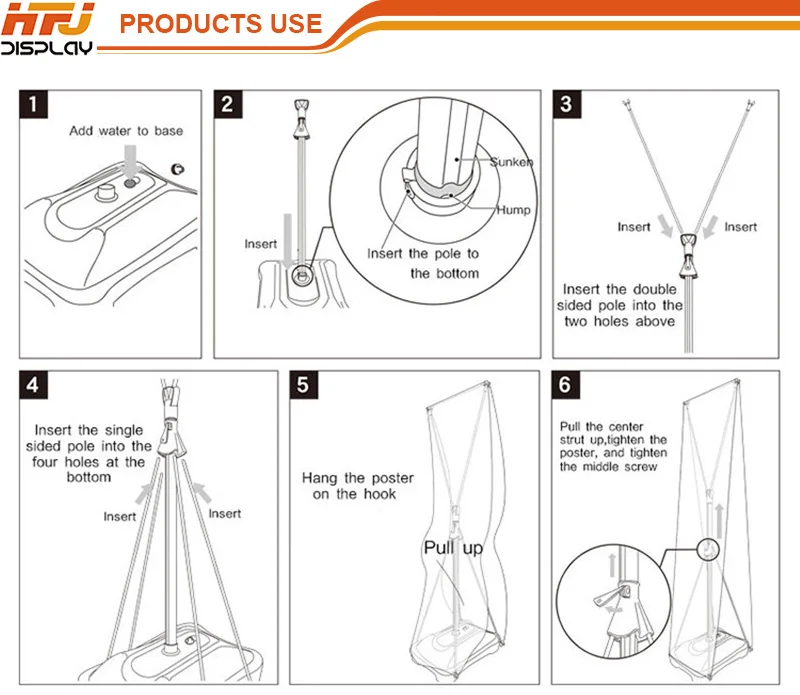 HTJ DISPLAY

PRODUCTS USE

1

Add water to base

2

Insert

Sunken

Hump

Insert the pole to the bottom

3

Insert

Insert

Insert the double sided pole into the two holes above

4

Insert the single sided pole into the four holes at the bottom

Insert

Insert

5

Hang the poster on the hook

Pull up

6

Pull the center strut up,tighten the poster, and tighten the middle screw