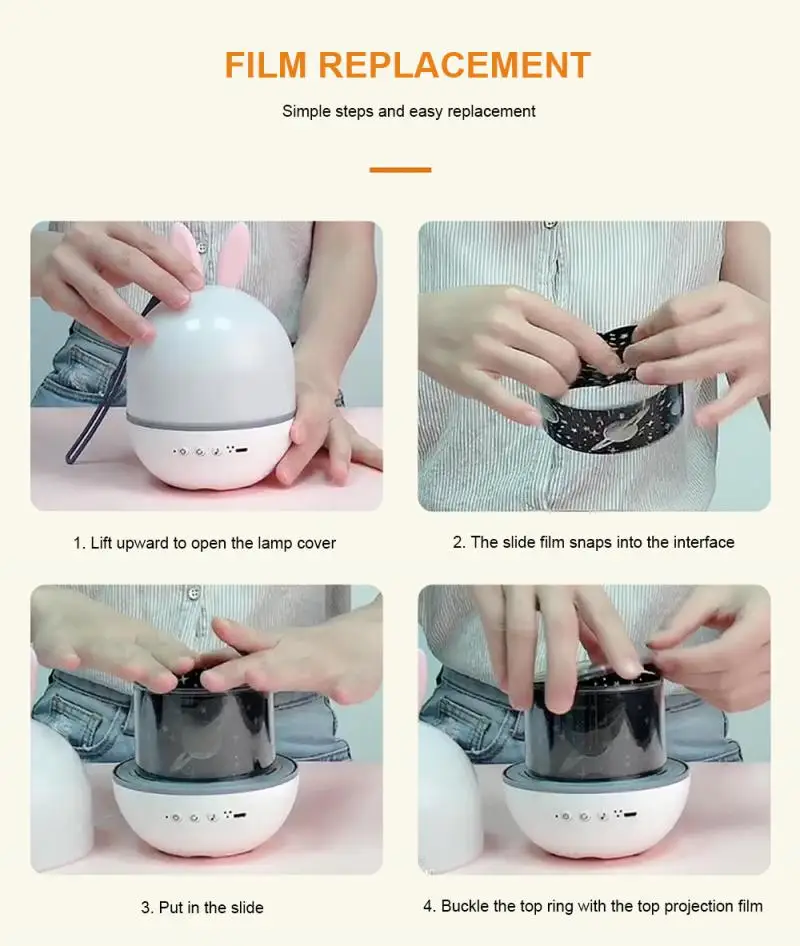 FILM REPLACEMENT

Simple steps and easy replacement

1. Lift upward to open the lamp cover

2. The slide film snaps into the interface

3. Put in the slide

4. Buckle the top ring with the top projection film