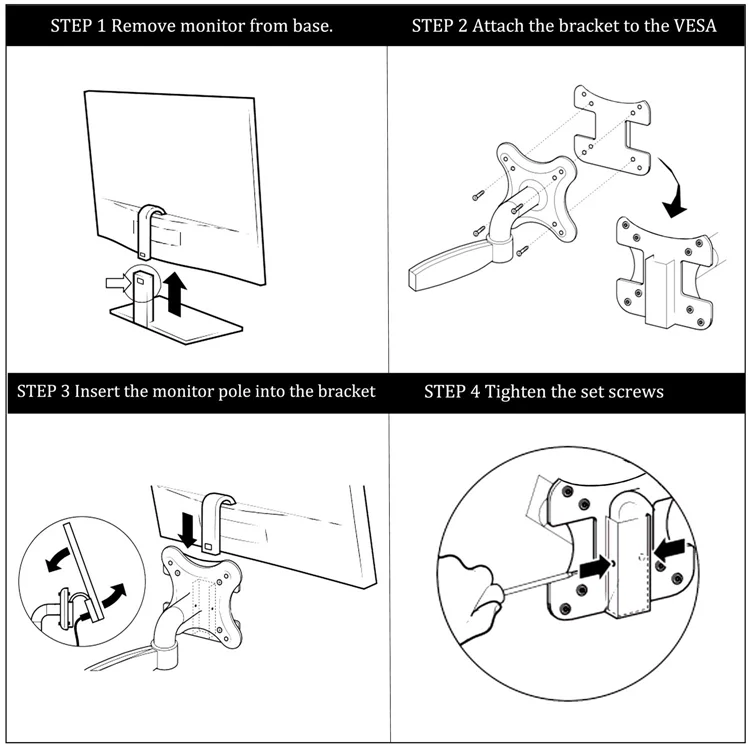 STEP 1 Remove monitor from base.

STEP 2 Attach the bracket to the VESA

STEP 3 Insert the monitor pole into the bracket

STEP 4 Tighten the set screws