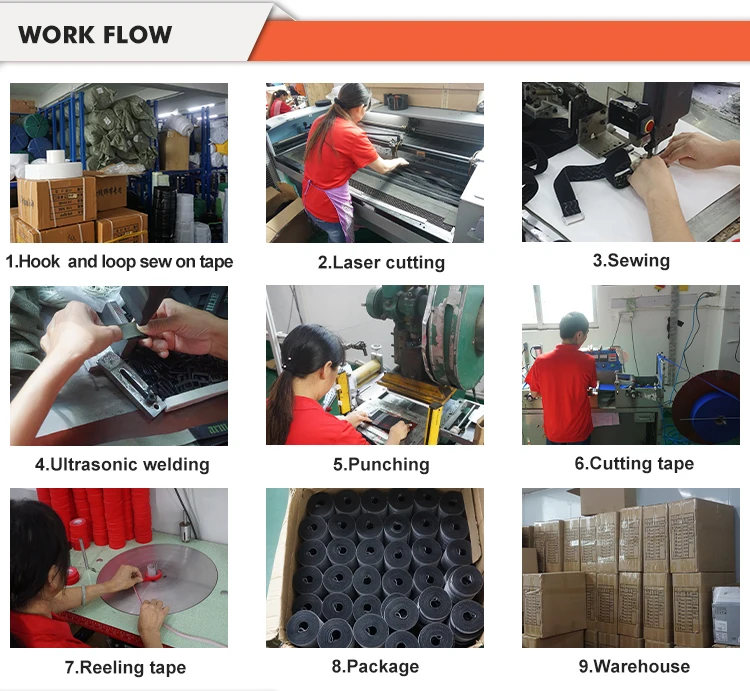 WORK FLOW

1.Hook and loop sew on tape

2.Laser cutting

3.Sewing

4.Ultrasonic welding

5.Punching

6.Cutting tape

7.Reeling tape

8.Package

9.Warehouse