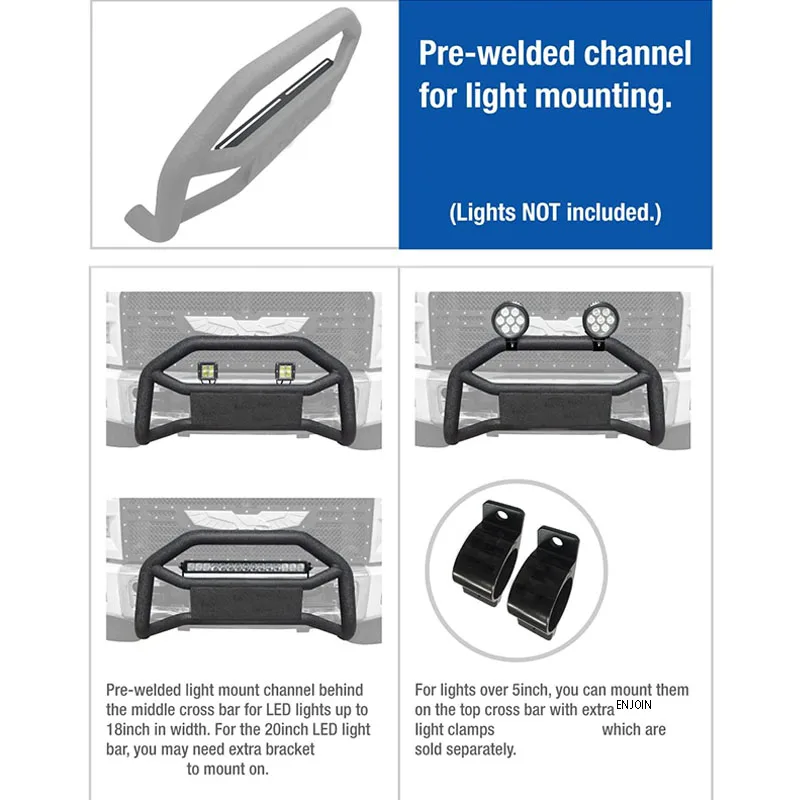 Pre-welded channel for light mounting.

(Lights NOT included.)

Pre-welded light mount channel behind the middle cross bar for LED lights up to 18inch in width. For the 20inch LED light bar, you may need extra bracket to mount on.

For lights over 5inch, you can mount them on the top cross bar with extra ENJOIN light clamps which are sold separately.