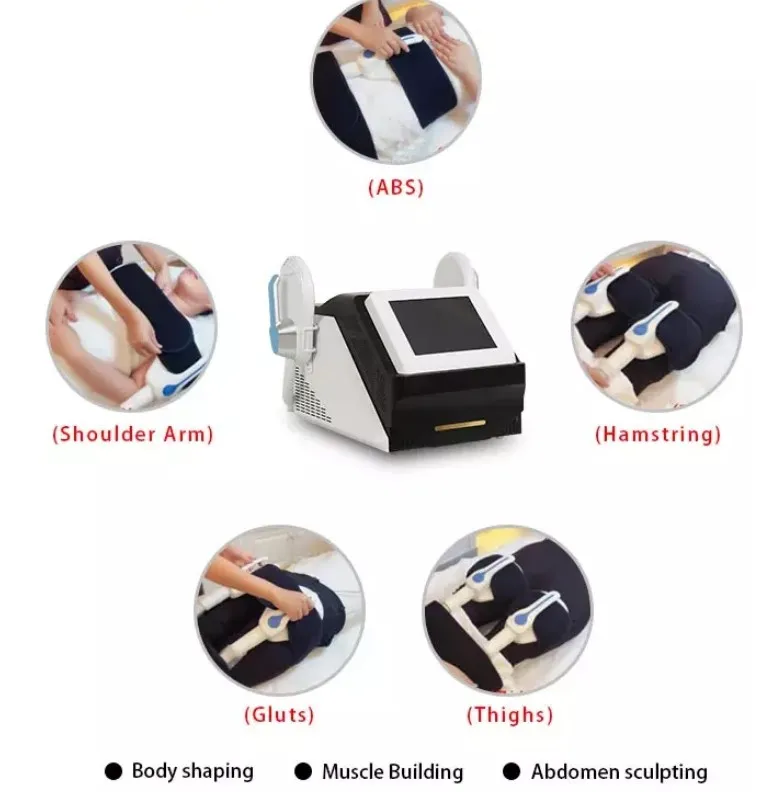 (ABS)

(Shoulder Arm)

(Hamstring)

(Gluts)

(Thighs)

● Body shaping ● Muscle Building ● Abdomen sculpting