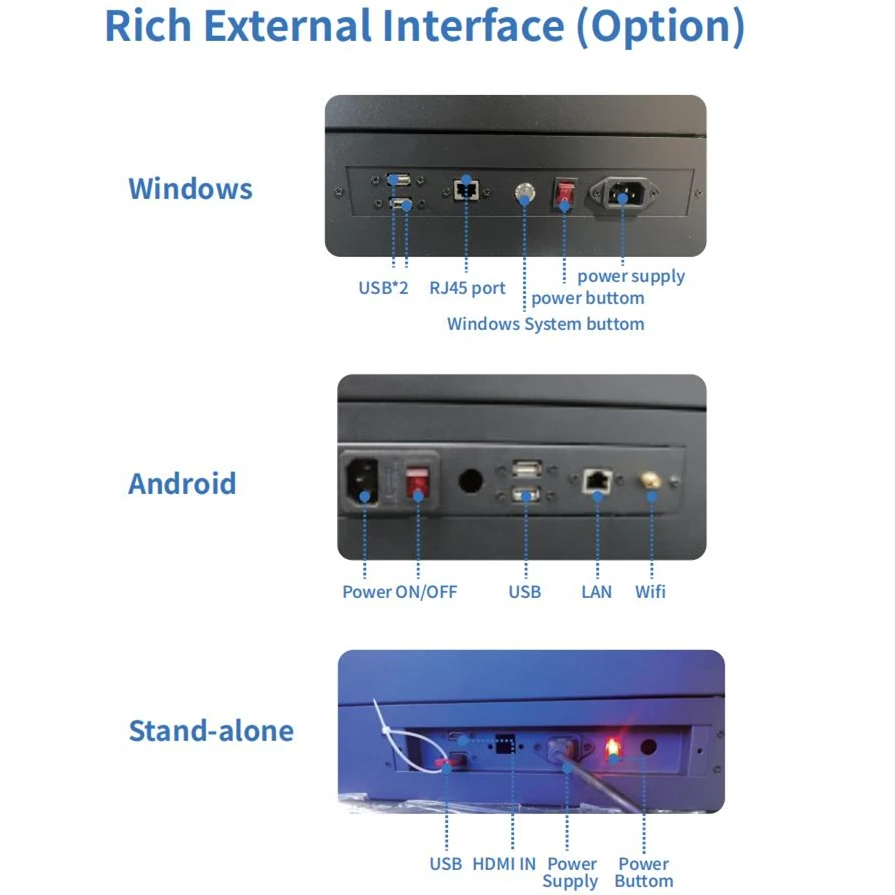 Rich External Interface (Option)

Windows

USB*2 RJ45 port power supply power buttom Windows System buttom

Android

Power ON/OFF USB LAN Wifi

Stand-alone

USB HDMI IN Power Supply Power Buttom