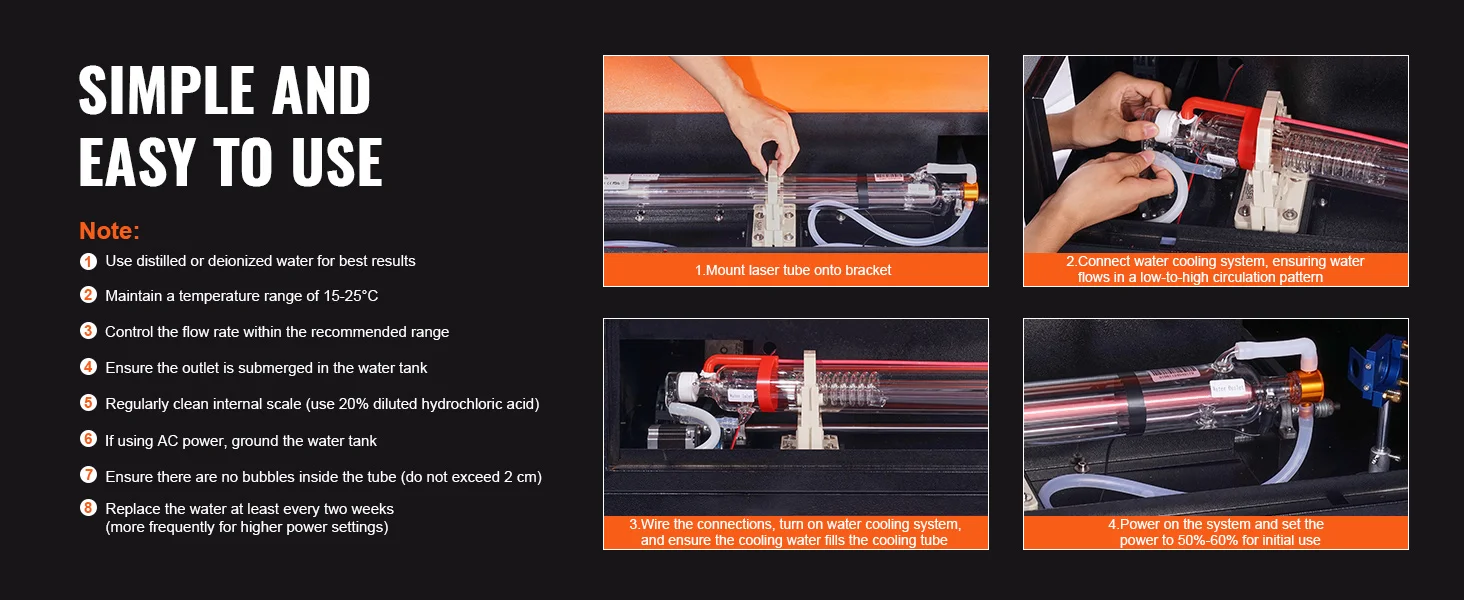 SIMPLE AND EASY TO USE

Note:

1 Use distilled or deionized water for best results

2 Maintain a temperature range of 15-25°C

3 Control the flow rate within the recommended range

4 Ensure the outlet is submerged in the water tank

5 Regularly clean internal scale (use 20% diluted hydrochloric acid)

6 If using AC power, ground the water tank

7 Ensure there are no bubbles inside the tube (do not exceed 2 cm)

8 Replace the water at least every two weeks (more frequently for higher power settings)

1.Mount laser tube onto bracket

2.Connect water cooling system, ensuring water flows in a low-to-high circulation pattern

3.Wire the connections, turn on water cooling system, and ensure the cooling water fills the cooling tube

4.Power on the system and set the power to 50%-60% for initial use