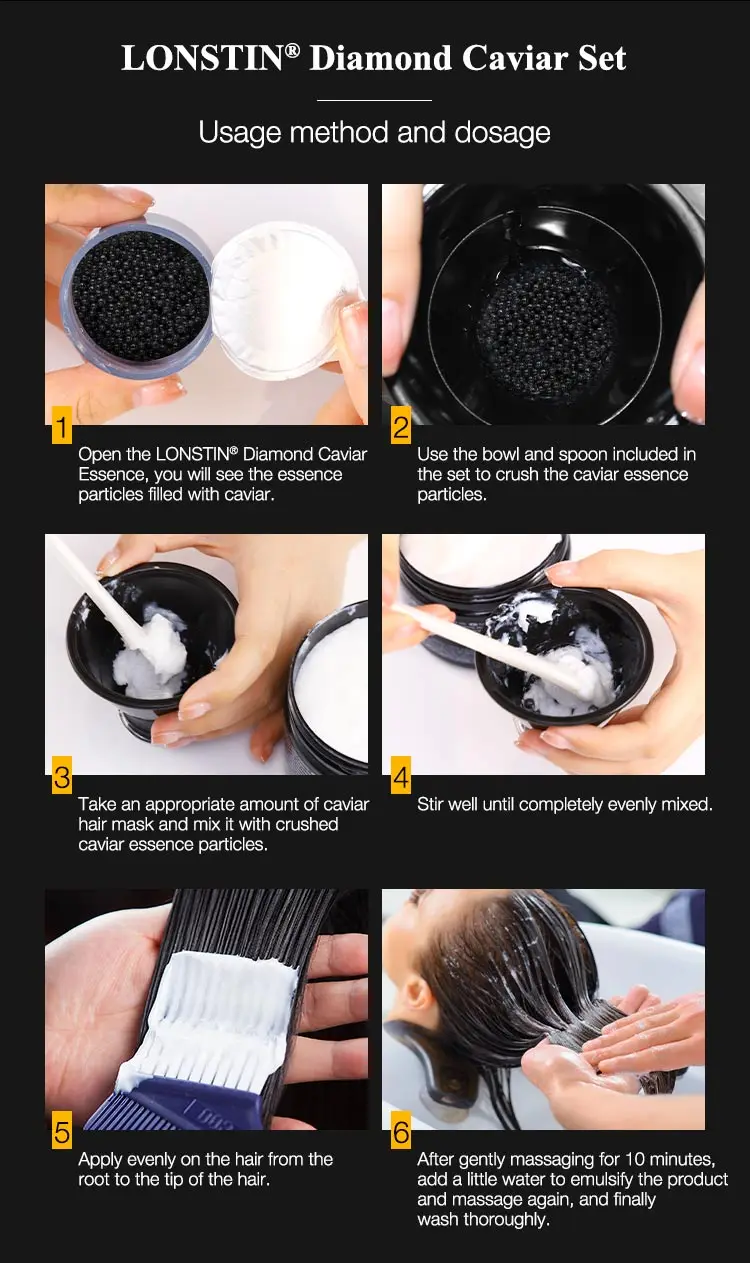 LONSTIN® Diamond Caviar Set

Usage method and dosage

1
Open the LONSTIN® Diamond Caviar Essence, you will see the essence particles filled with caviar.

2
Use the bowl and spoon included in the set to crush the caviar essence particles.

3
Take an appropriate amount of caviar hair mask and mix it with crushed caviar essence particles.

4
Stir well until completely evenly mixed.

5
Apply evenly on the hair from the root to the tip of the hair.

6
After gently massaging for 10 minutes, add a little water to emulsify the product and massage again, and finally wash thoroughly.