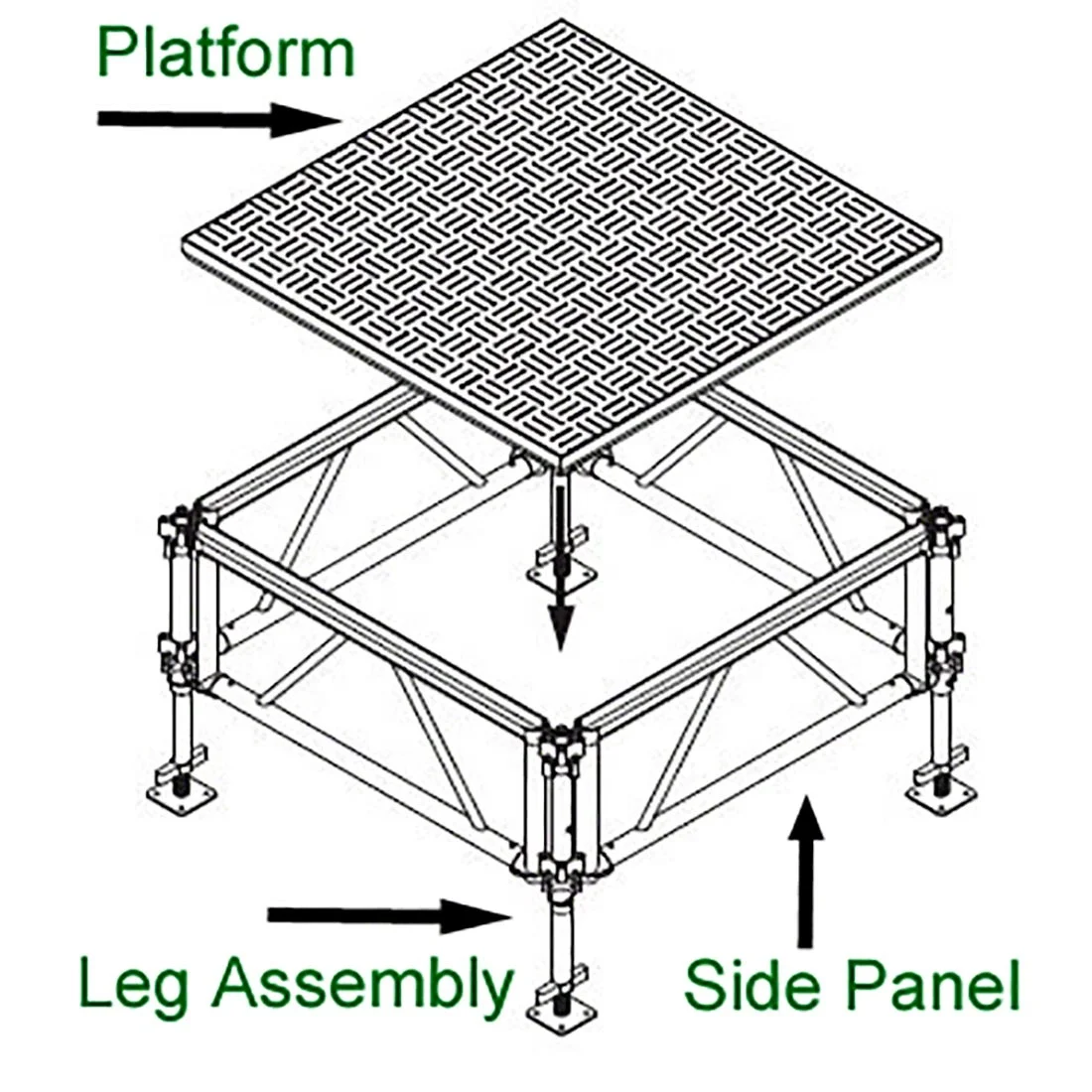 Platform

Leg Assembly

Side Panel