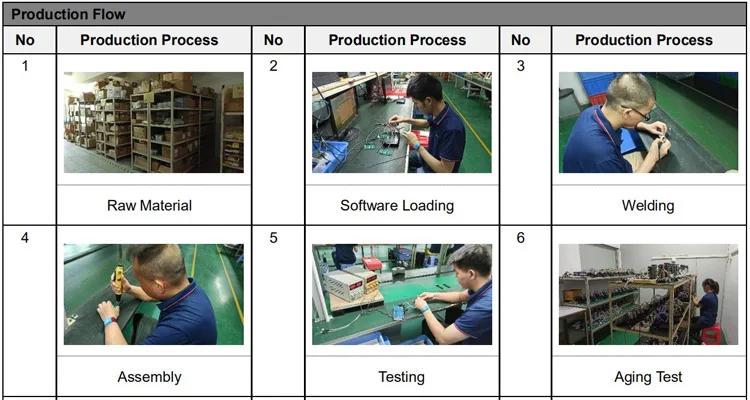 Production Flow

| No | Production Process | No | Production Process | No | Production Process |
|---|---|---|---|---|---|
| 1 | Raw Material | 2 | Software Loading | 3 | Welding |
| 4 | Assembly | 5 | Testing | 6 | Aging Test |