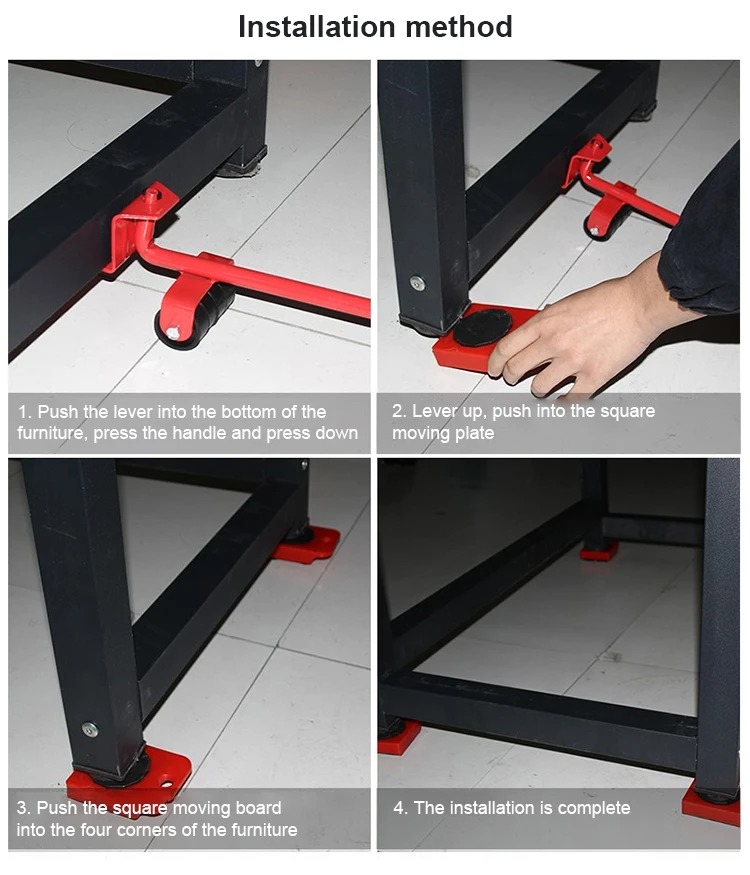 Installation method

1. Push the lever into the bottom of the furniture, press the handle and press down

2. Lever up, push into the square moving plate

3. Push the square moving board into the four corners of the furniture

4. The installation is complete