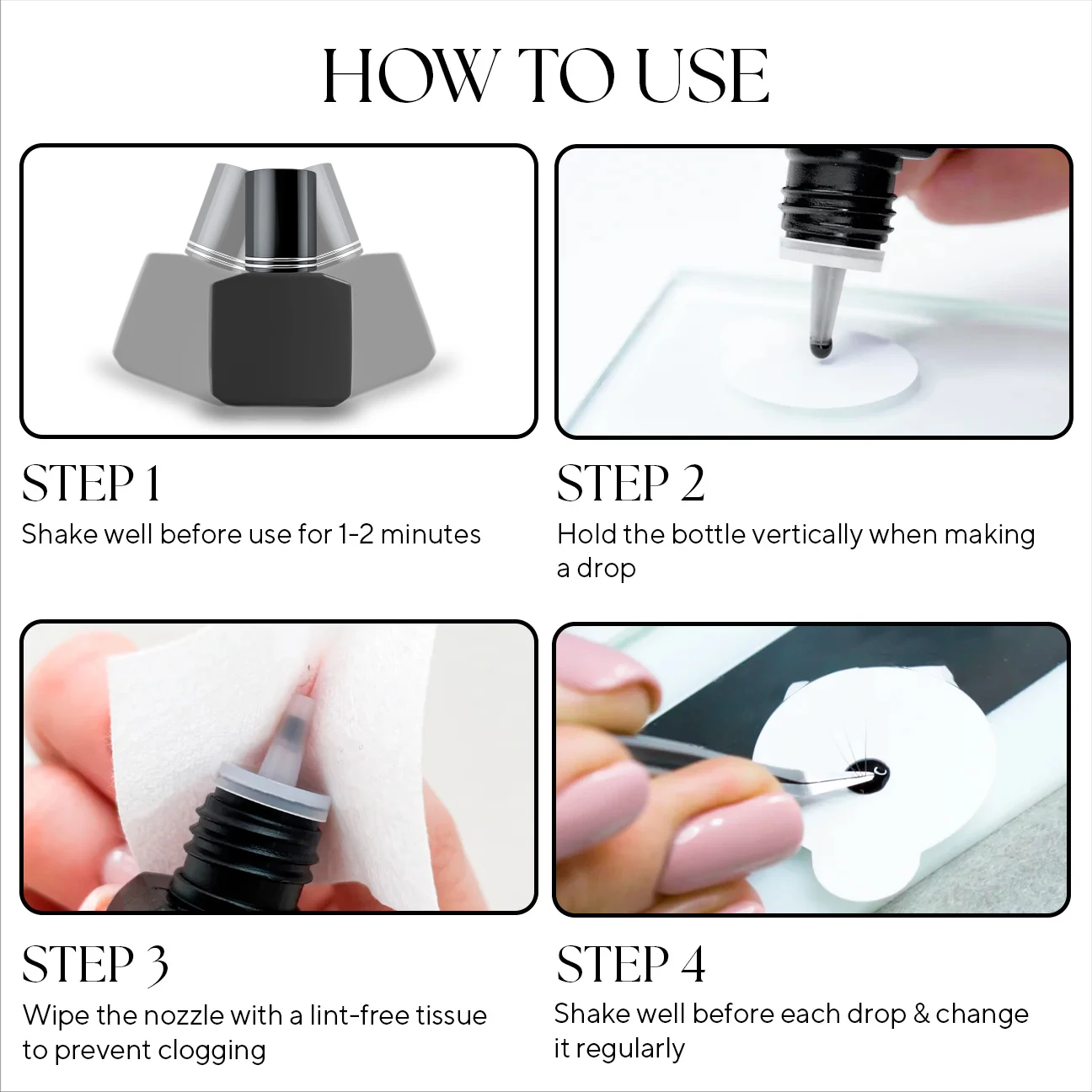 HOW TO USE

STEP 1
Shake well before use for 1-2 minutes

STEP 2
Hold the bottle vertically when making a drop

STEP 3
Wipe the nozzle with a lint-free tissue to prevent clogging

STEP 4
Shake well before each drop & change it regularly