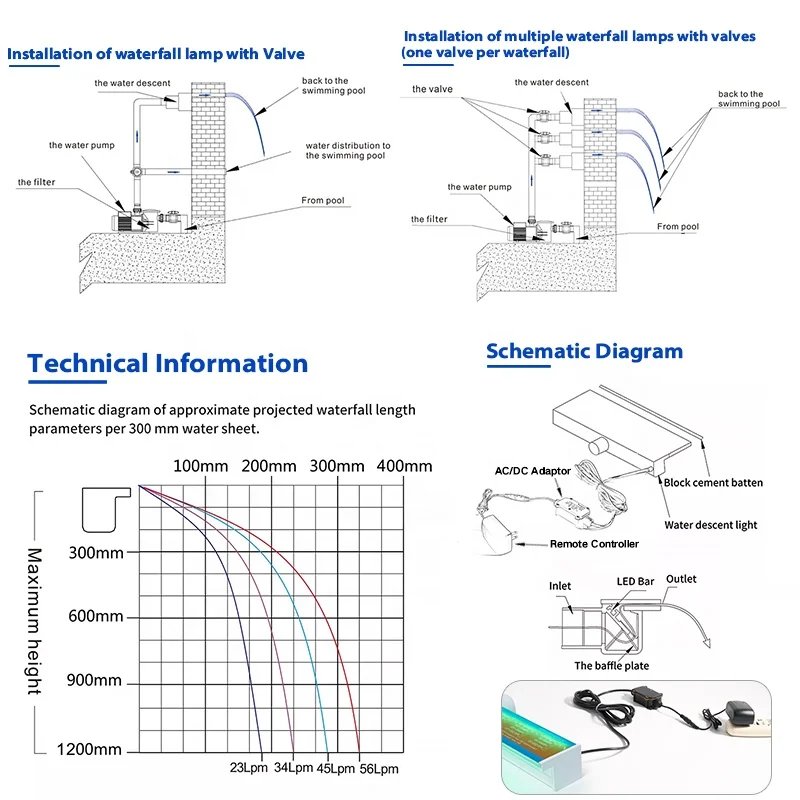 Installation of waterfall lamp with Valve

the water descent
back to the swimming pool
the water pump
water distribution to the swimming pool
the filter
From pool

Installation of multiple waterfall lamps with valves (one valve per waterfall)

the valve
the water descent
back to the swimming pool
the water pump
the filter
From pool

Technical Information

Schematic diagram of approximate projected waterfall length parameters per 300 mm water sheet.

100mm 200mm 300mm 400mm

Maximum height

300mm
600mm
900mm
1200mm

23Lpm 34Lpm 45Lpm 56Lpm

Schematic Diagram

AC/DC Adaptor
Block cement batten
Water descent light
Remote Controller

Inlet
LED Bar
Outlet
The baffle plate