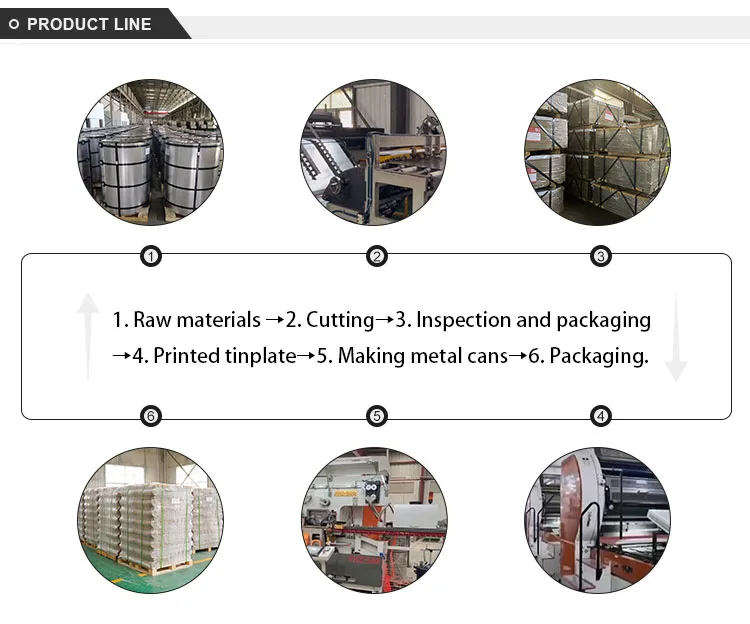 PRODUCT LINE

1

2

3

1. Raw materials →2. Cutting→3. Inspection and packaging →4. Printed tinplate→5. Making metal cans→6. Packaging.

6

5

4