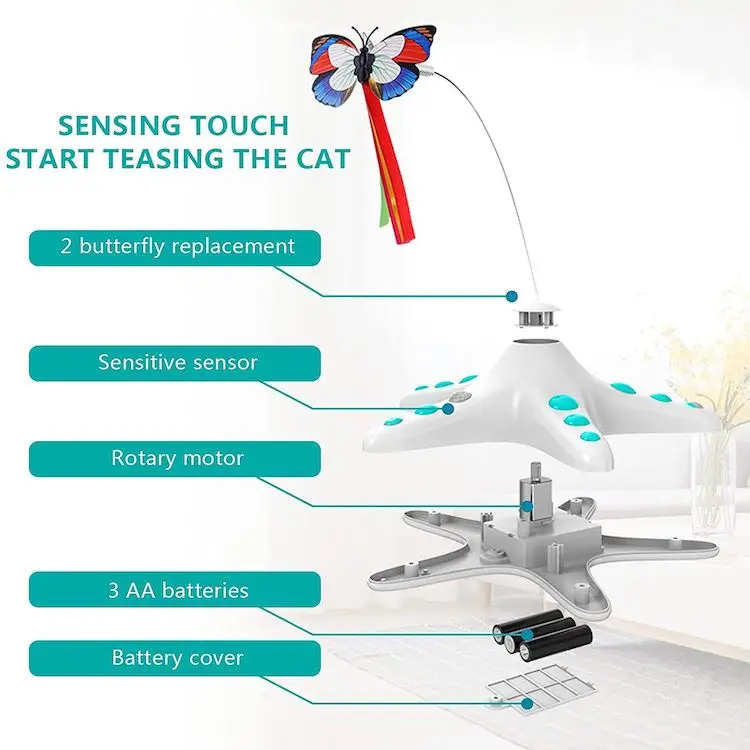 SENSING TOUCH
START TEASING THE CAT

2 butterfly replacement

Sensitive sensor

Rotary motor

3 AA batteries

Battery cover